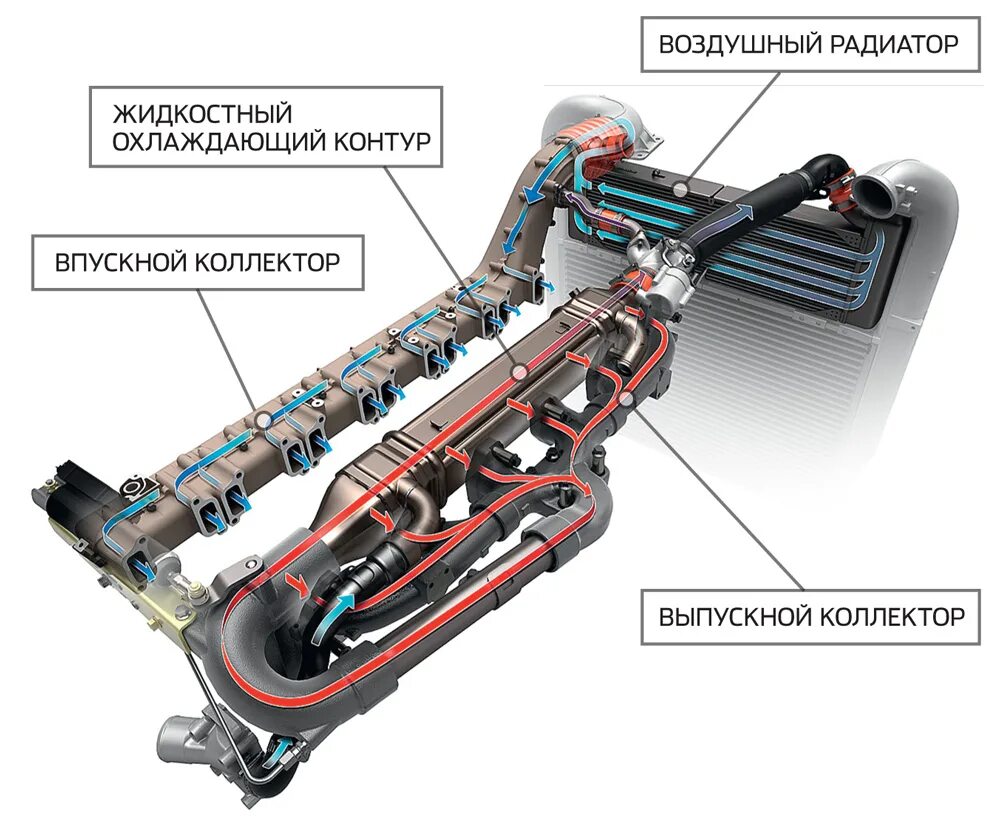 ВОЗДУШНЫЙ РАДИАТОР

ЖИДКОСТНЫЙ
ОХЛАЖДАЮЩИЙ КОНТУР

ВПУСКНОЙ КОЛЛЕКТОР

ВЫПУСКНОЙ КОЛЛЕКТОР