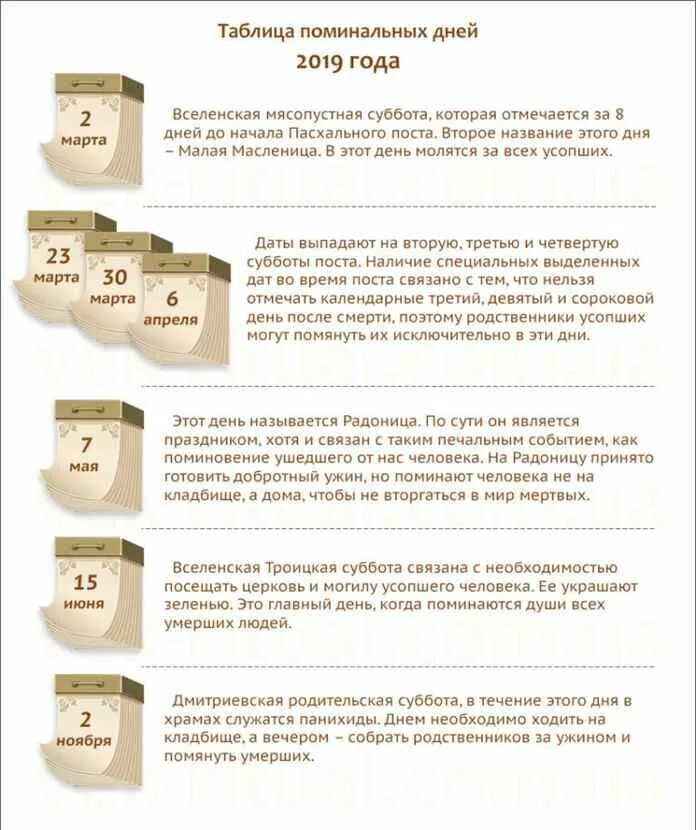 Таблица поминальных дней
2019 года

2
марта

Вселенская мясопустная суббота, которая отмечается за 8 дней до начала Пасхального поста. Второе название этого дня – Малая Масленица. В этот день молятся за всех усопших.

23
марта

30
марта

6
апреля

Даты выпадают на вторую, третью и четвертую субботы поста. Наличие специальных выделенных дат во время поста связано с тем, что нельзя отмечать календарные третий, девятый и сороковой день после смерти, поэтому родственники усопших могут помянуть их исключительно в эти дни.

7
мая

Этот день называется Радоница. По сути он является праздником, хотя и связан с таким печальным событием, как поминовение ушедшего от нас человека. На Радоницу принято готовить добротный ужин, но поминают человека не на кладбище, а дома, чтобы не вторгаться в мир мертвых.

15
июня

Вселенская Троицкая суббота связана с необходимостью посещать церковь и могилу усопшего человека. Ее украшают зеленью. Это главный день, когда поминаются души всех умерших людей.

2
ноября

Дмитриевская родительская суббота, в течение этого дня в храмах служатся панихиды. Днем необходимо ходить на кладбище, а вечером – собрать родственников за ужином и помянуть умерших.