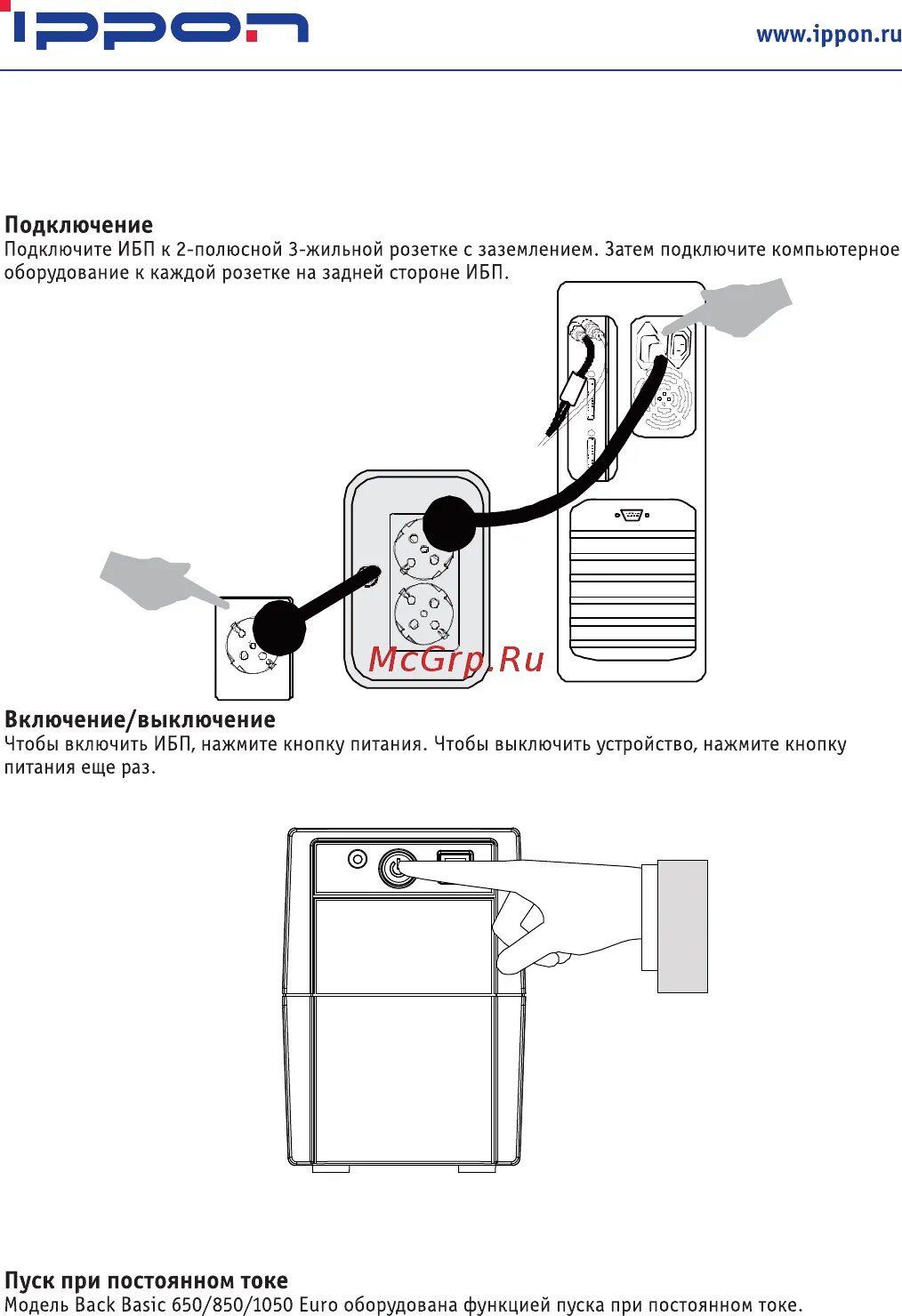 IPPON

www.ippon.ru

Подключение
Подключите ИБП к 2-полюсной 3-жильной розетке с заземлением. Затем подключите компьютерное оборудование к каждой розетке на задней стороне ИБП.

McGrp.Ru

Включение/выключение
Чтобы включить ИБП, нажмите кнопку питания. Чтобы выключить устройство, нажмите кнопку питания еще раз.

Пуск при постоянном токе
Модель Back Basic 650/850/1050 Euro оборудована функцией пуска при постоянном токе.