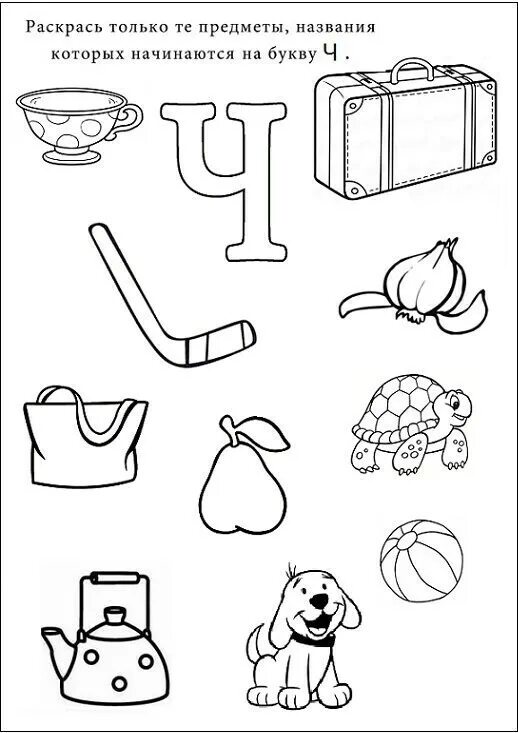 Раскрась только те предметы, названия которых начинаются на букву Ч.

Ч