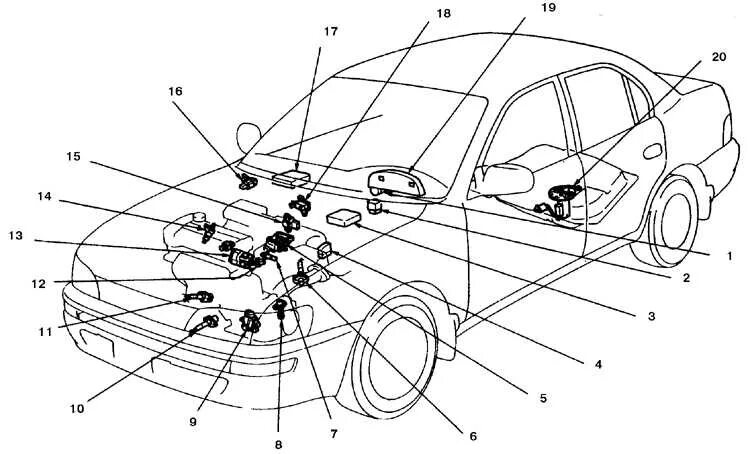 18
19
17
20
16
15
14
13
12
11
10
9
8
7
6
5
4
3
2
1