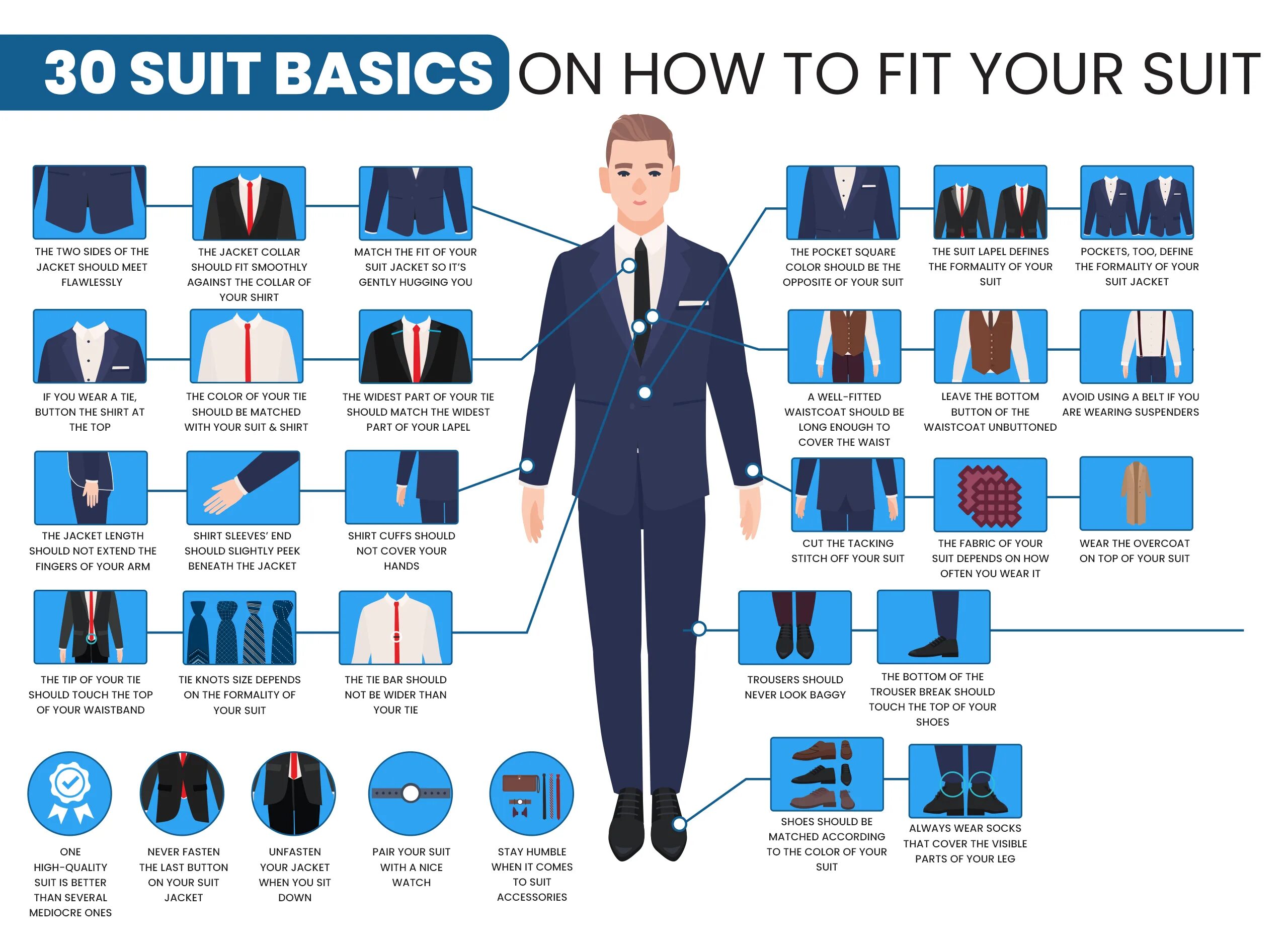 30 SUIT BASICS ON HOW TO FIT YOUR SUIT

THE TWO SIDES OF THE JACKET SHOULD MEET FLAWLESSLY

THE JACKET COLLAR SHOULD FIT SMOOTHLY AGAINST THE COLLAR OF YOUR SHIRT

MATCH THE FIT OF YOUR SUIT JACKET SO IT'S GENTLY HUGGING YOU

IF YOU WEAR A TIE, BUTTON THE SHIRT AT THE TOP

THE COLOR OF YOUR TIE SHOULD BE MATCHED WITH YOUR SUIT & SHIRT

THE WIDEST PART OF YOUR TIE SHOULD MATCH THE WIDEST PART OF YOUR LAPEL

THE JACKET LENGTH SHOULD NOT EXTEND THE FINGERS OF YOUR ARM

SHIRT SLEEVES' END SHOULD SLIGHTLY PEEK BENEATH THE JACKET

SHIRT CUFFS SHOULD NOT COVER YOUR HANDS

THE TIP OF YOUR TIE SHOULD TOUCH THE TOP OF YOUR WAISTBAND

TIE KNOTS SIZE DEPENDS ON THE FORMALITY OF YOUR SUIT

THE TIE BAR SHOULD NOT BE WIDER THAN YOUR TIE

ONE HIGH-QUALITY SUIT IS BETTER THAN SEVERAL MEDIOCRE ONES

NEVER FASTEN THE LAST BUTTON ON YOUR SUIT JACKET

UNFASTEN YOUR JACKET WHEN YOU SIT DOWN

PAIR YOUR SUIT WITH A NICE WATCH

STAY HUMBLE WHEN IT COMES TO SUIT ACCESSORIES

THE POCKET SQUARE COLOR SHOULD BE THE OPPOSITE OF YOUR SUIT

THE SUIT LAPEL DEFINES THE FORMALITY OF YOUR SUIT

POCKETS, TOO, DEFINE THE FORMALITY OF YOUR SUIT JACKET

A WELL-FITTED WAISTCOAT SHOULD BE LONG ENOUGH TO COVER THE WAIST

LEAVE THE BOTTOM BUTTON OF THE WAISTCOAT UNBUTTONED

AVOID USING A BELT IF YOU ARE WEARING SUSPENDERS

CUT THE TACKING STITCH OFF YOUR SUIT

THE FABRIC OF YOUR SUIT DEPENDS ON HOW OFTEN YOU WEAR IT

WEAR THE OVERCOAT ON TOP OF YOUR SUIT

TROUSERS SHOULD NEVER LOOK BAGGY

THE BOTTOM OF THE TROUSER BREAK SHOULD TOUCH THE TOP OF YOUR SHOES

SHOES SHOULD BE MATCHED ACCORDING TO THE COLOR OF YOUR SUIT

ALWAYS WEAR SOCKS THAT COVER THE VISIBLE PARTS OF YOUR LEG