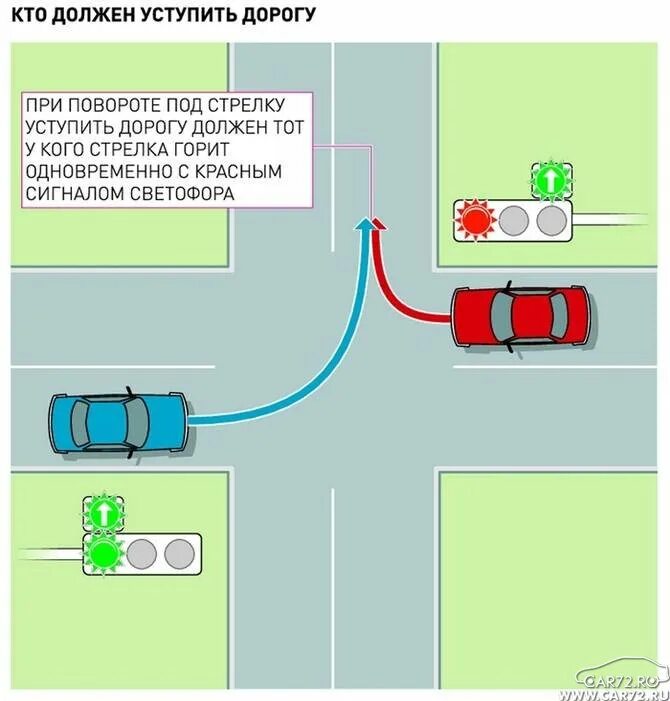 КТО ДОЛЖЕН УСТУПИТЬ ДОРОГУ

ПРИ ПОВОРОТЕ ПОД СТРЕЛКУ УСТУПИТЬ ДОРОГУ ДОЛЖЕН ТОТ У КОГО СТРЕЛКА ГОРИТ ОДНОВРЕМЕННО С КРАСНЫМ СИГНАЛОМ СВЕТОФОРА

CAR72.RU
WWW.CAR72.RU