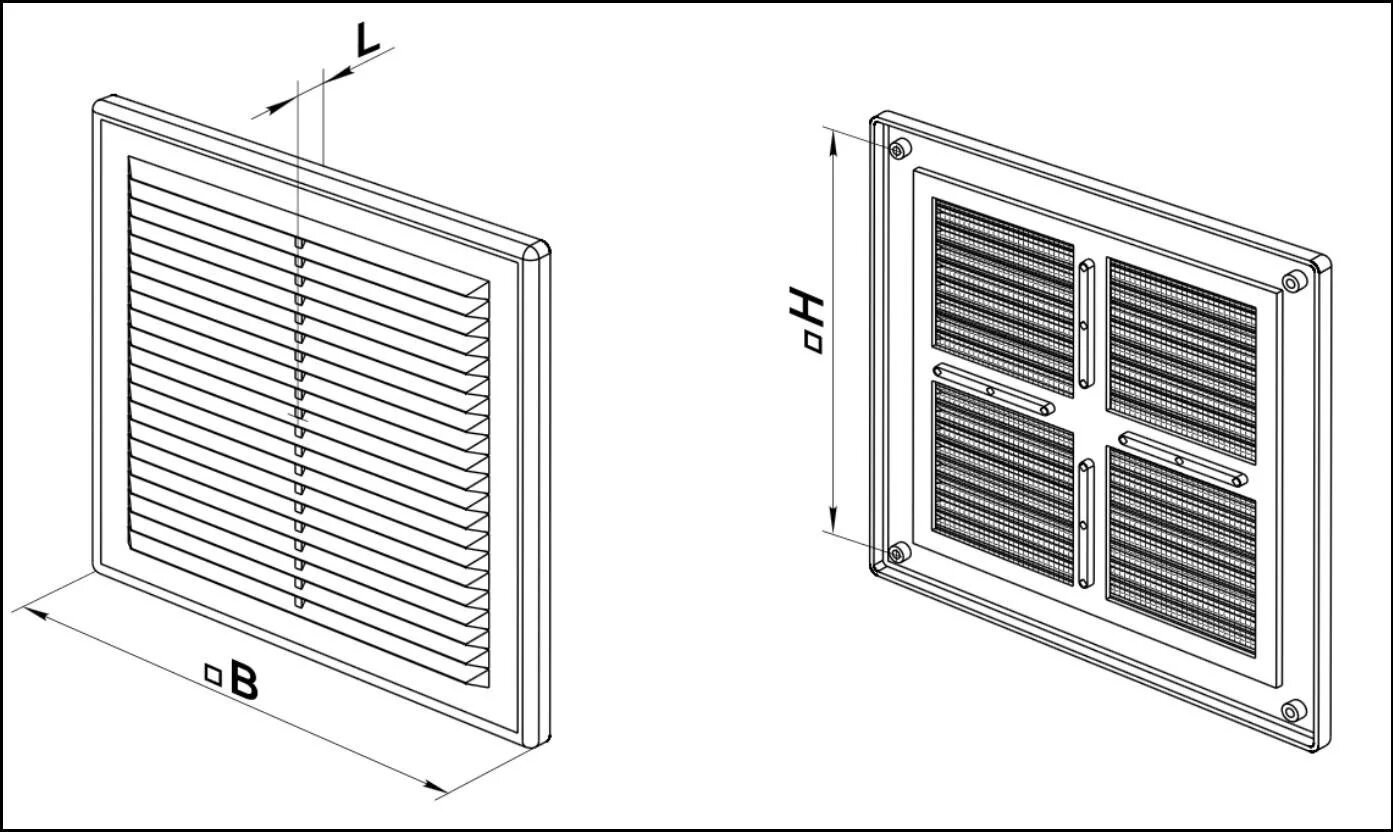 L
□B
□H