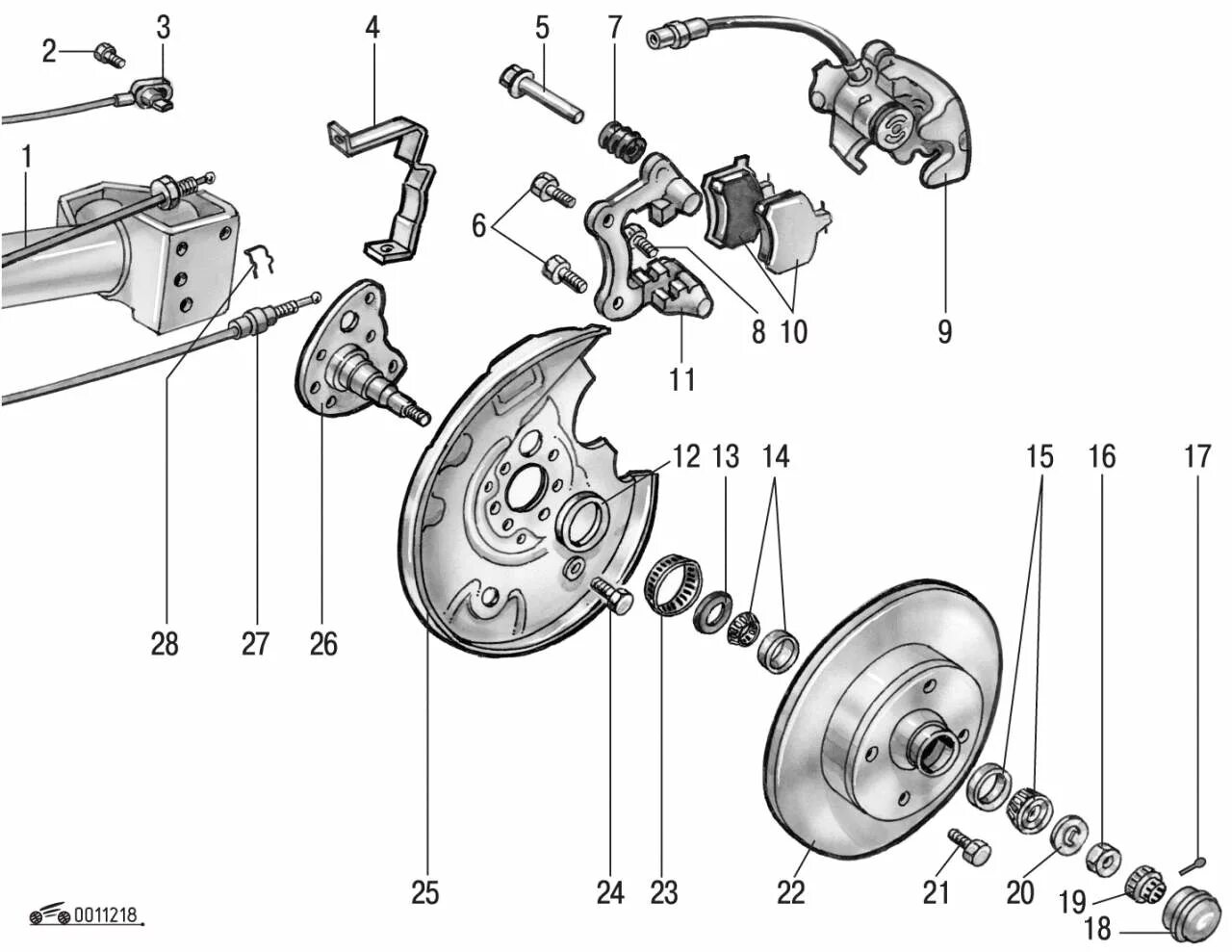 2
3
4
5
7
1
6
8
10
9
11
12
13
14
15
16
17
28
27
26
25
24
23
22
21
20
19
18
0011218