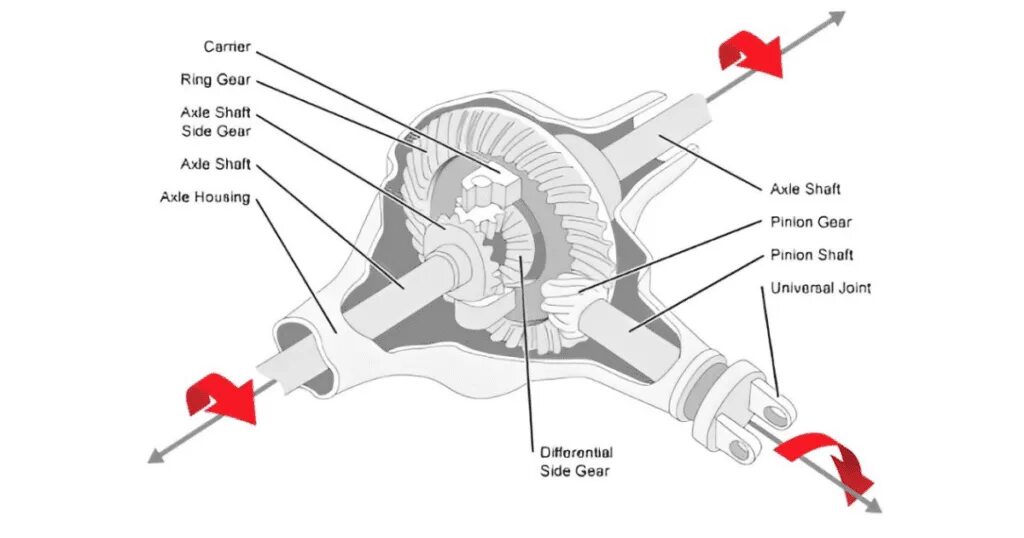 Carrier
Ring Gear
Axle Shaft
Side Gear
Axle Shaft
Axle Housing
Axle Shaft
Pinion Gear
Pinion Shaft
Universal Joint
Differential
Side Gear