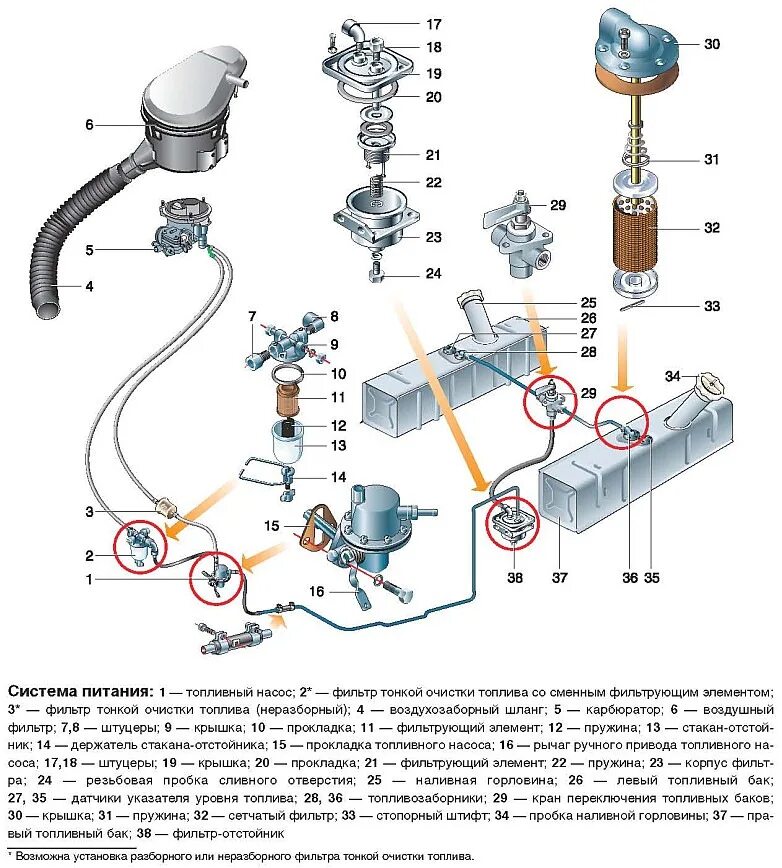 17
18
19
20
21
22
23
24
30
31
32
33
6
5
4
29
7
8
9
10
11
12
13
14
25
26
27
28
29
34
3
2
1
15
16
38
37
36
35

**Система питания:** 1 — топливный насос; 2* — фильтр тонкой очистки топлива со сменным фильтрующим элементом; 3* — фильтр тонкой очистки топлива (неразборный); 4 — воздухозаборный шланг; 5 — карбюратор; 6 — воздушный фильтр; 7,8 — штуцеры; 9 — крышка; 10 — прокладка; 11 — фильтрующий элемент; 12 — пружина; 13 — стакан-отстойник; 14 — держатель стакана-отстойника; 15 — прокладка топливного насоса; 16 — рычаг ручного привода топливного насоса; 17,18 — штуцеры; 19 — крышка; 20 — прокладка; 21 — фильтрующий элемент; 22 — пружина; 23 — корпус фильтра; 24 — резьбовая пробка сливного отверстия; 25 — наливная горловина; 26 — левый топливный бак; 27, 35 — датчики указателя уровня топлива; 28, 36 — топливозаборники; 29 — кран переключения топливных баков; 30 — крышка; 31 — пружина; 32 — сетчатый фильтр; 33 — стопорный штифт; 34 — пробка наливной горловины; 37 — правый топливный бак; 38 — фильтр-отстойник

* Возможна установка разборного или неразборного фильтра тонкой очистки топлива.