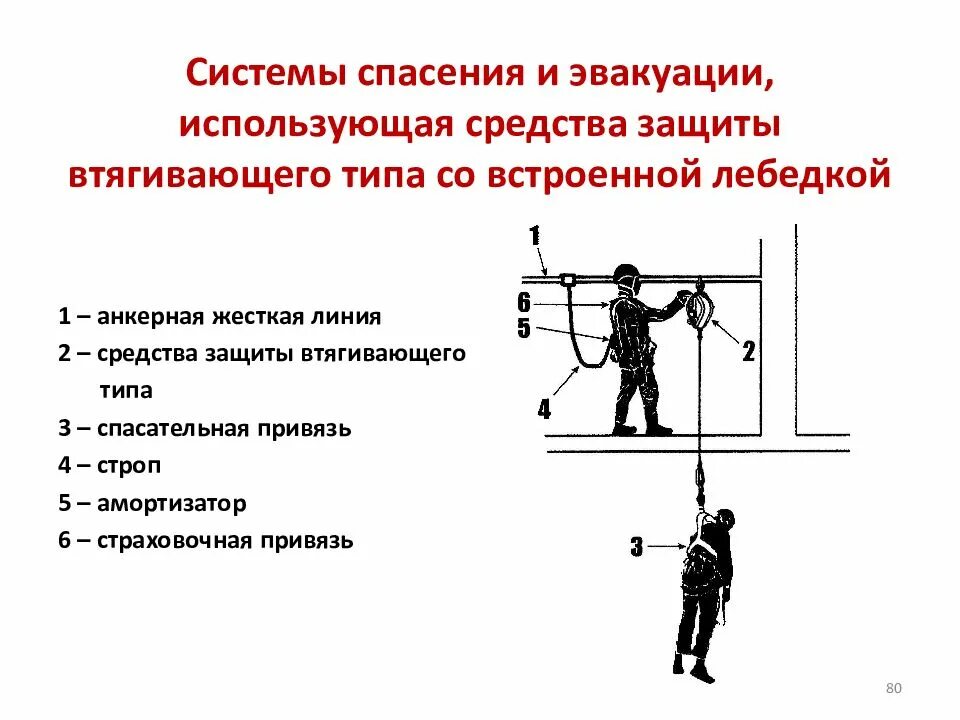 Системы спасения и эвакуации, использующая средства защиты втягивающего типа со встроенной лебедкой

1 – анкерная жесткая линия

2 – средства защиты втягивающего типа

3 – спасательная привязь

4 – строп

5 – амортизатор

6 – страховочная привязь

1

6

5

2

4

3

80