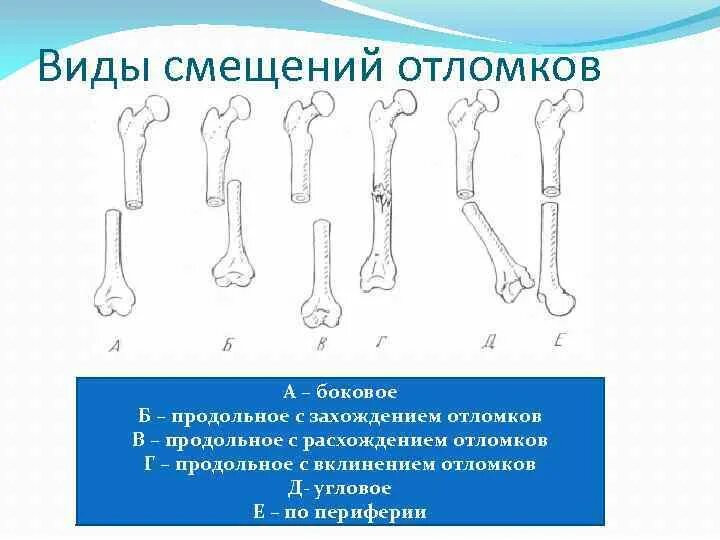 Виды смещений отломков

А Б В Г Д Е

А – боковое
Б – продольное с захождением отломков
В – продольное с расхождением отломков
Г – продольное с вклинением отломков
Д- угловое
Е – по периферии