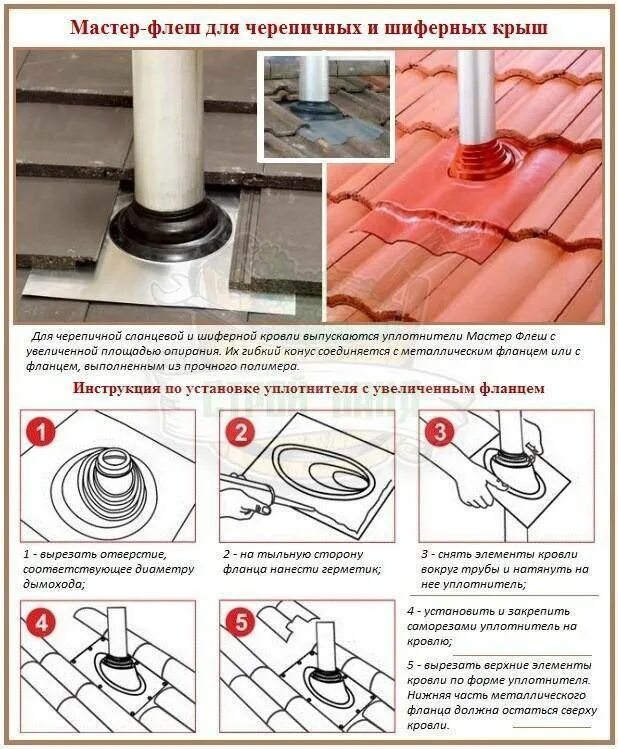 Мастер-флеш для черепичных и шиферных крыш

Для черепичной сланцевой и шиферной кровли выпускаются уплотнители Мастер Флеш с увеличенной площадью опирания. Их гибкий конус соединяется с металлическим фланцем или с фланцем, выполненным из прочного полимера.

Инструкция по установке уплотнителя с увеличенным фланцем

1

2

3

1 - вырезать отверстие, соответствующее диаметру дымохода;

2 - на тыльную сторону фланца нанести герметик;

3 - снять элементы кровли вокруг трубы и натянуть на нее уплотнитель;

4

5

4 - установить и закрепить саморезами уплотнитель на кровлю;

5 - вырезать верхние элементы кровли по форме уплотнителя. Нижняя часть металлического фланца должна остаться сверху кровли.