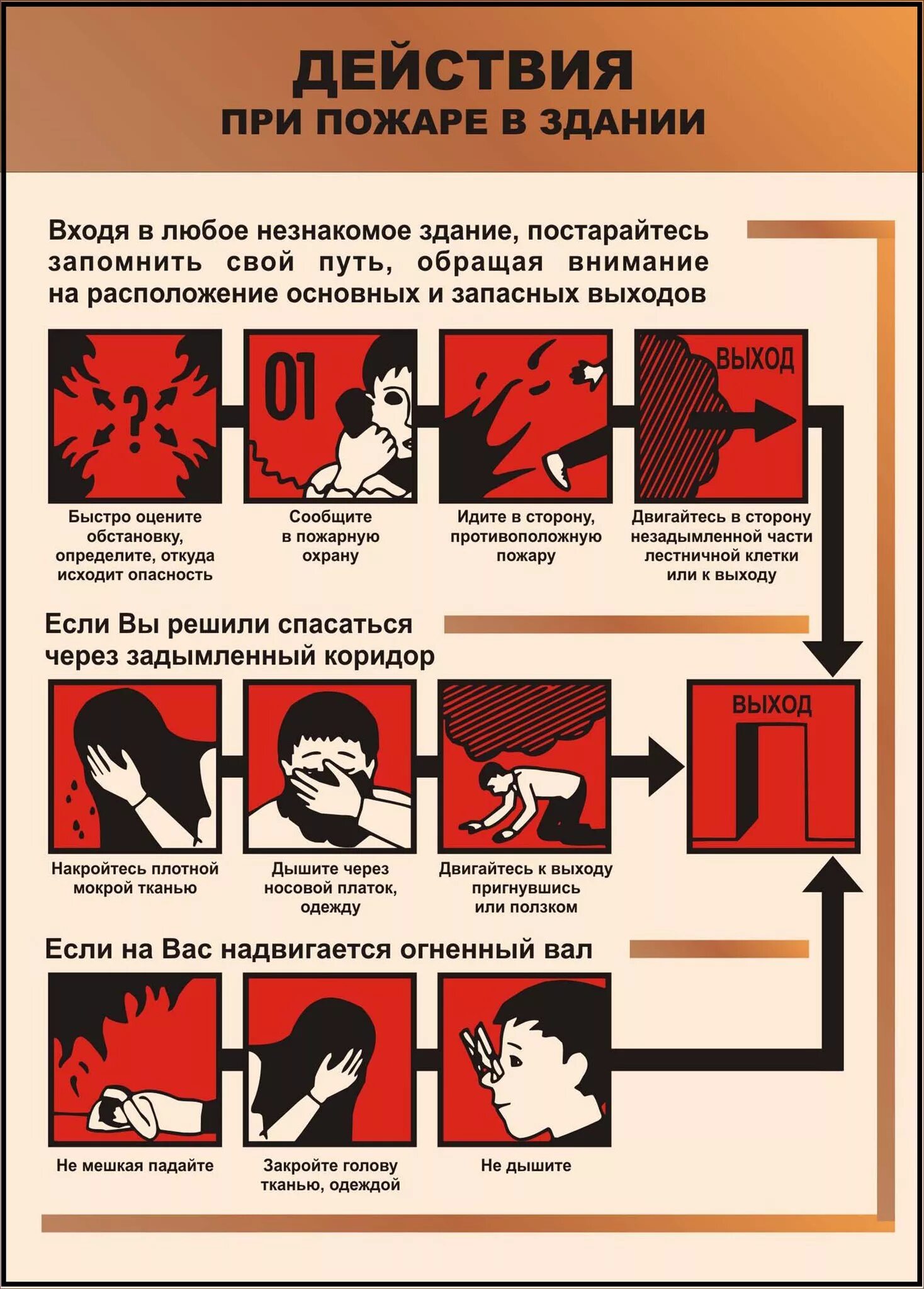 ДЕЙСТВИЯ
ПРИ ПОЖАРЕ В ЗДАНИИ

Входя в любое незнакомое здание, постарайтесь запомнить свой путь, обращая внимание на расположение основных и запасных выходов

?

01

ВЫХОД

Быстро оцените обстановку, определите, откуда исходит опасность

Сообщите в пожарную охрану

Идите в сторону, противоположную пожару

Двигайтесь в сторону незадымленной части лестничной клетки или к выходу

Если Вы решили спасаться через задымленный коридор

ВЫХОД

Накройтесь плотной мокрой тканью

Дышите через носовой платок, одежду

Двигайтесь к выходу пригнувшись или ползком

Если на Вас надвигается огненный вал

Не мешкая падайте

Закройте голову тканью, одеждой

Не дышите