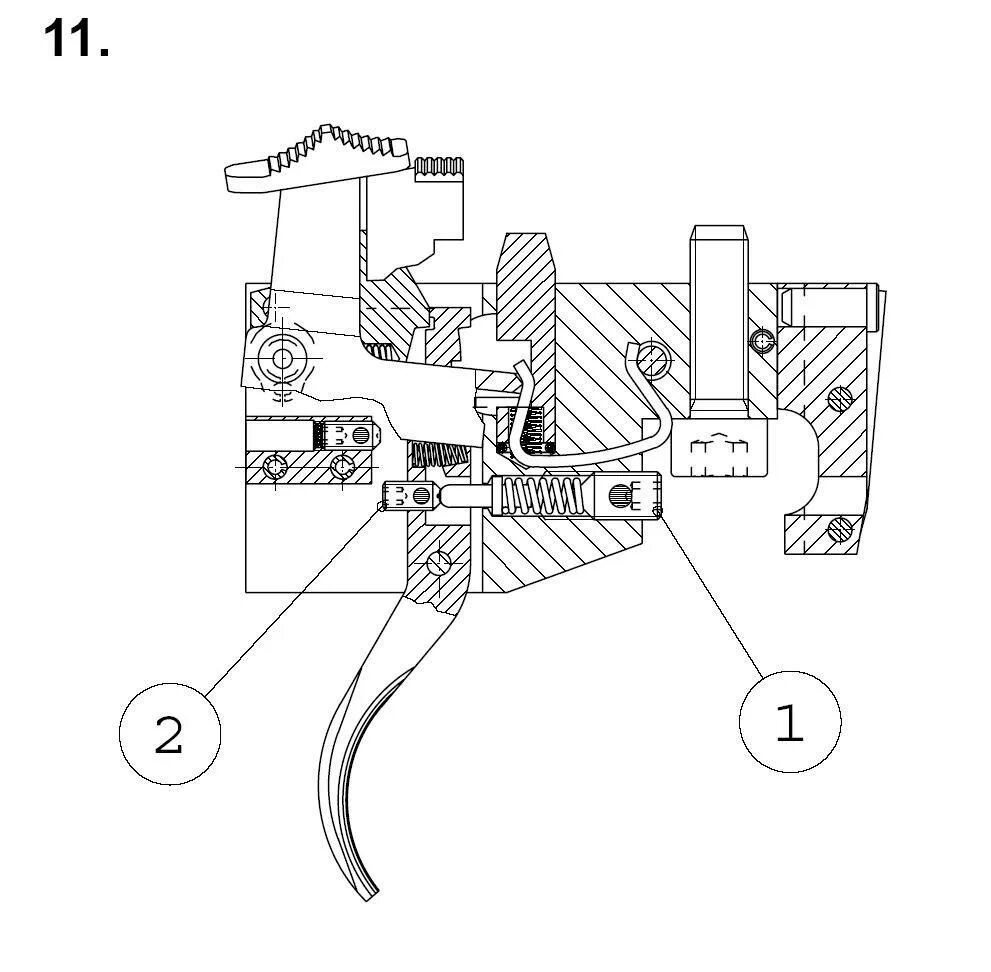 11.

2

1