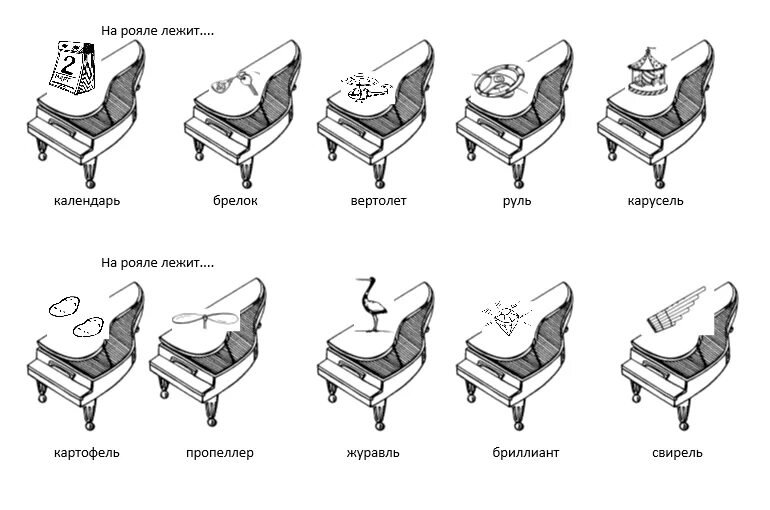 На рояле лежит....

2

календарь

брелок

вертолет

руль

карусель

На рояле лежит....

картофель

пропеллер

журавль

бриллиант

свирель