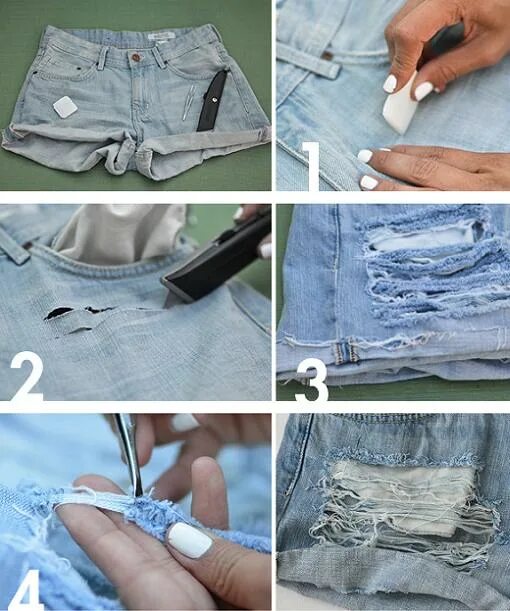 1

2

3

4