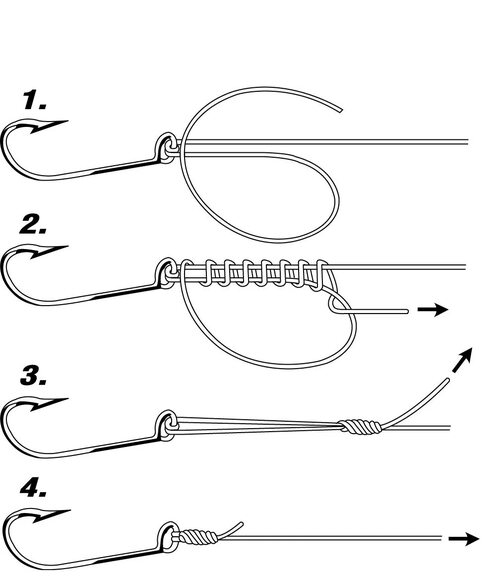 1.

2.

3.

4.