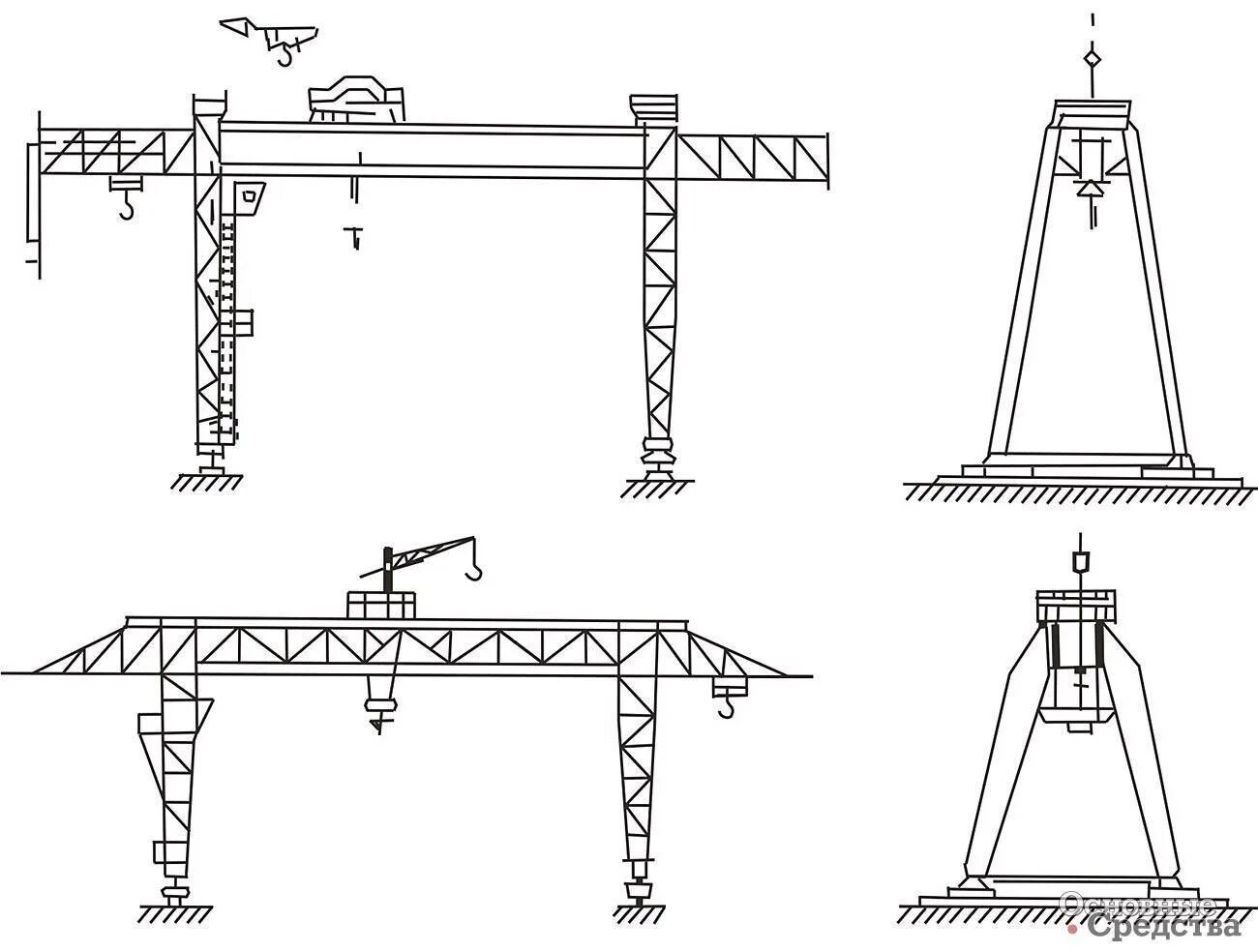 Основные Средства