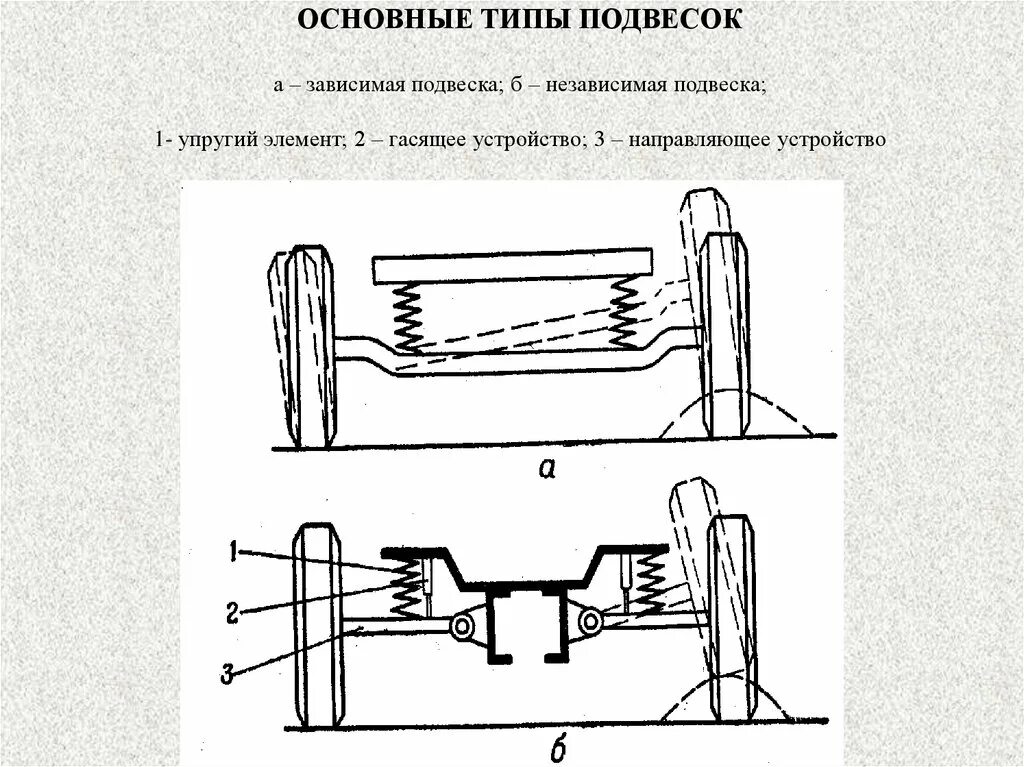 ОСНОВНЫЕ ТИПЫ ПОДВЕСОК

а – зависимая подвеска; б – независимая подвеска;

1- упругий элемент; 2 – гасящее устройство; 3 – направляющее устройство

а

1

2

3

б