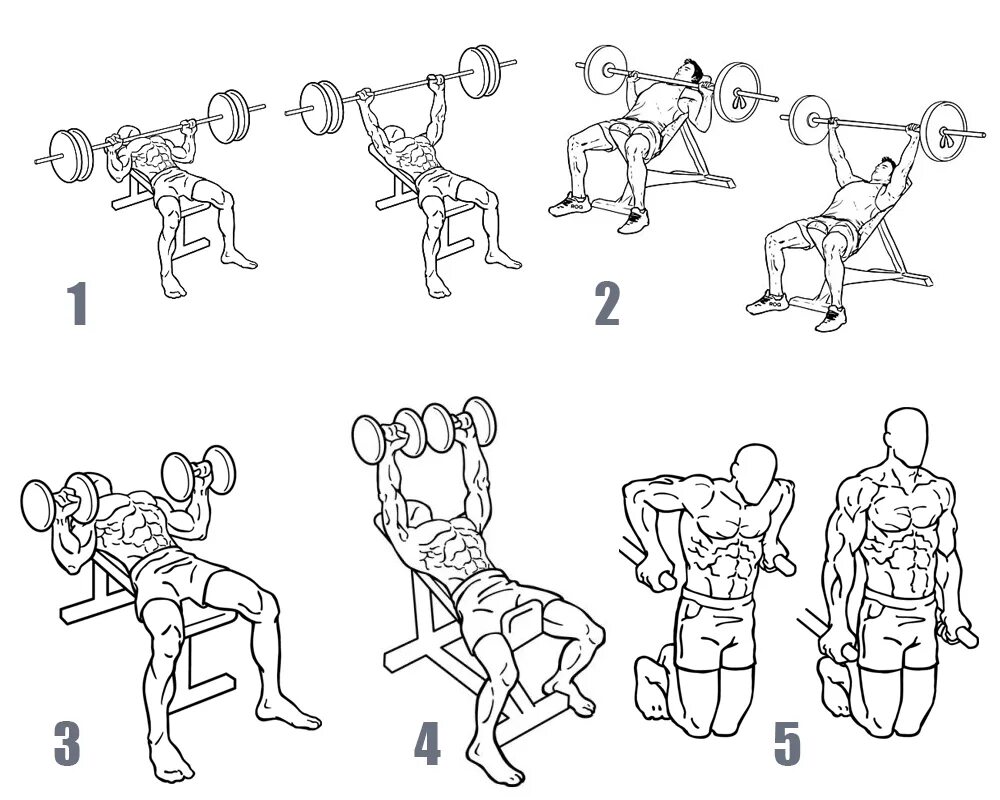 1
2
3
4
5