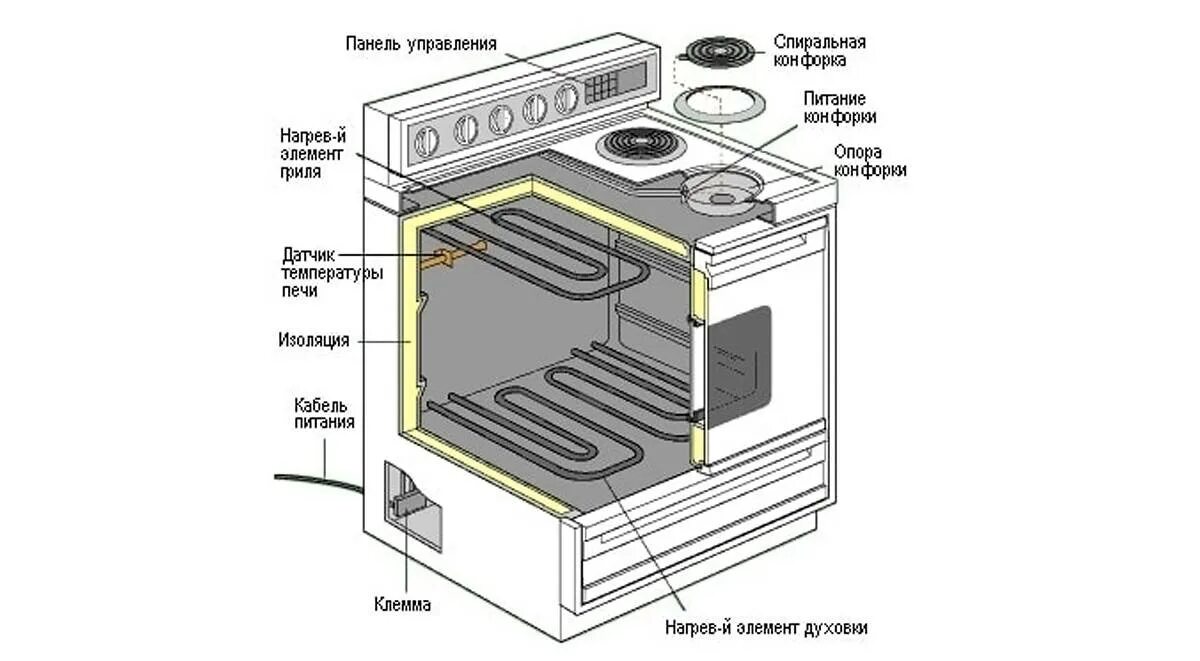 Панель управления

Спиральная конфорка

Питание конфорки

Опора конфорки

Нагрев-й элемент гриля

Датчик температуры печи

Изоляция

Кабель питания

Клемма

Нагрев-й элемент духовки