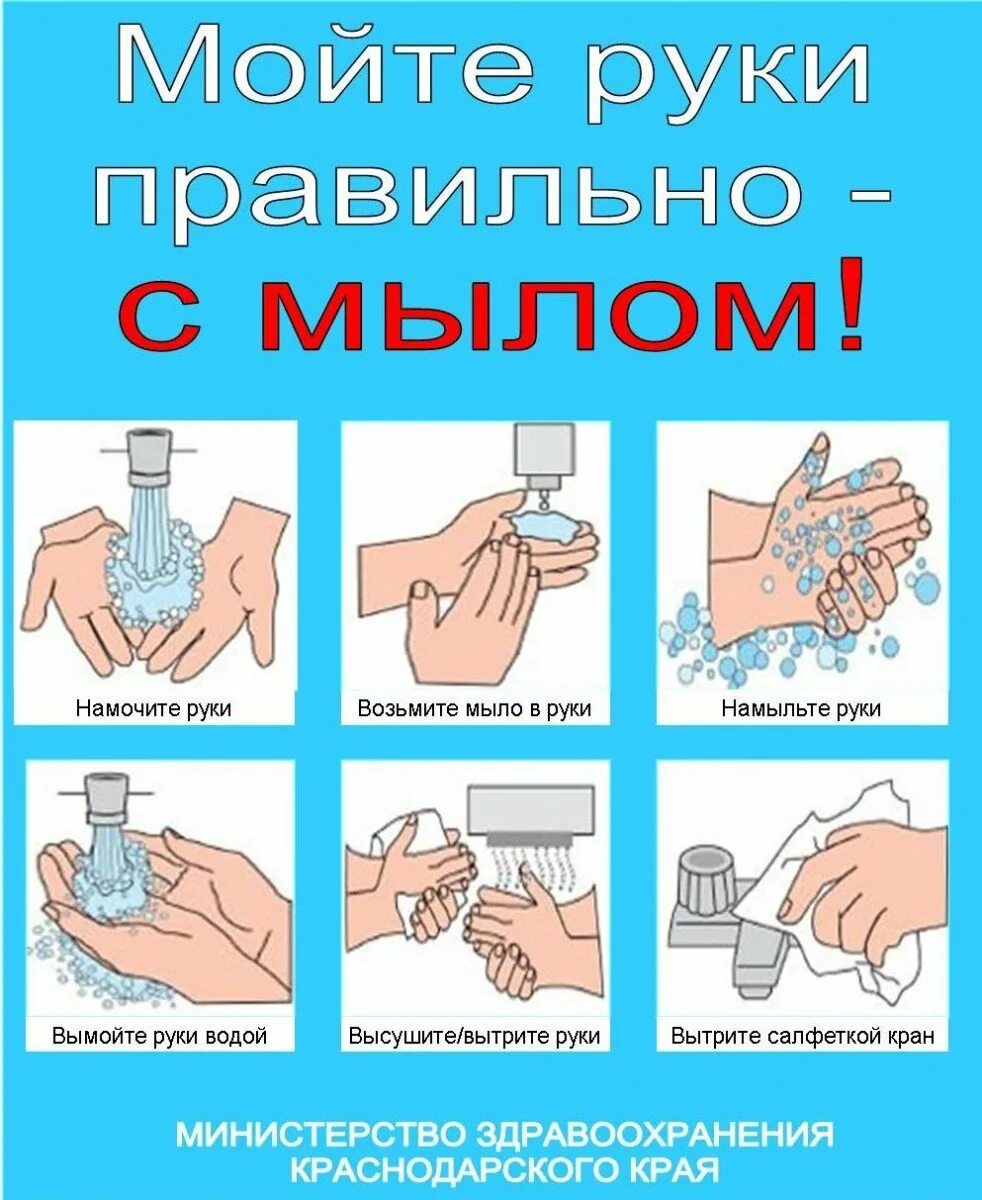 Мойте руки правильно - с мылом!

Намочите руки

Возьмите мыло в руки

Намыльте руки

Вымойте руки водой

Высушите/вытрите руки

Вытрите салфеткой кран

МИНИСТЕРСТВО ЗДРАВООХРАНЕНИЯ КРАСНОДАРСКОГО КРАЯ