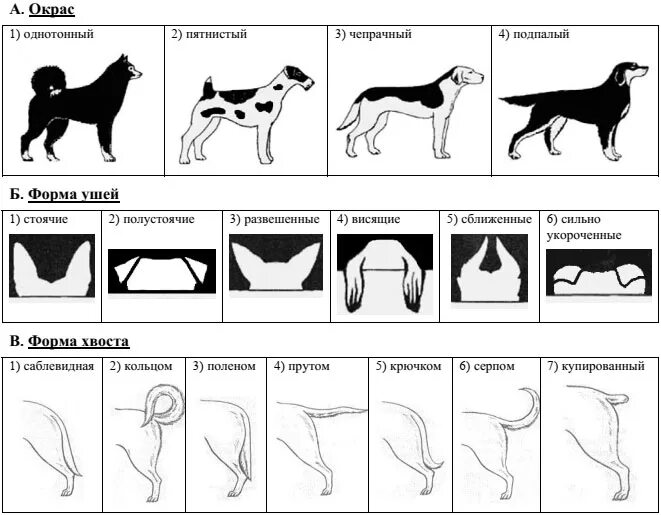 А. Окрас

| 1) однотонный | 2) пятнистый | 3) чепрачный | 4) подпалый |
|---|---|---|---|

Б. Форма ушей

| 1) стоячие | 2) полустоячие | 3) развешенные | 4) висящие | 5) сближенные | 6) сильно укороченные |
|---|---|---|---|---|---|

В. Форма хвоста

| 1) саблевидная | 2) кольцом | 3) поленом | 4) прутом | 5) крючком | 6) серпом | 7) купированный |
|---|---|---|---|---|---|---|