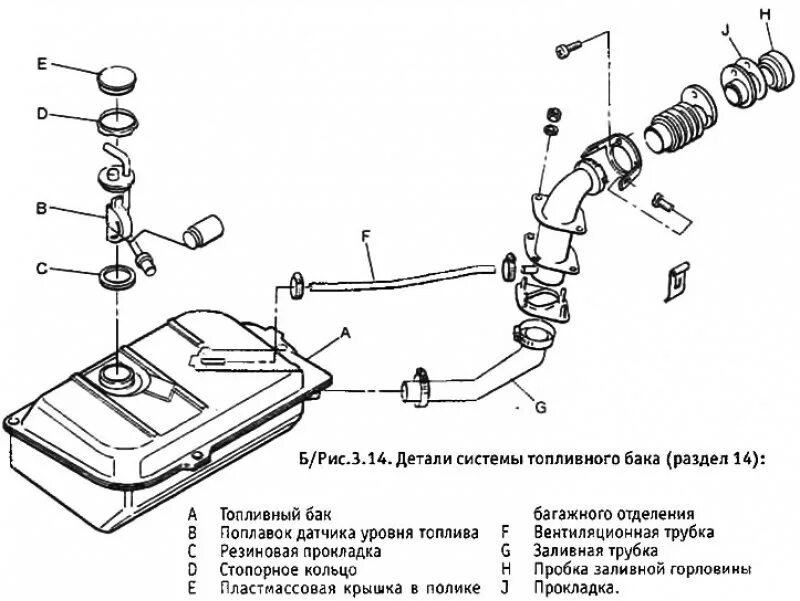 E

D

B

C

F

A

G

J

H

Б/Рис.3.14. Детали системы топливного бака (раздел 14):

A Топливный бак
B Поплавок датчика уровня топлива
C Резиновая прокладка
D Стопорное кольцо
E Пластмассовая крышка в полике багажного отделения
F Вентиляционная трубка
G Заливная трубка
H Пробка заливной горловины
J Прокладка.