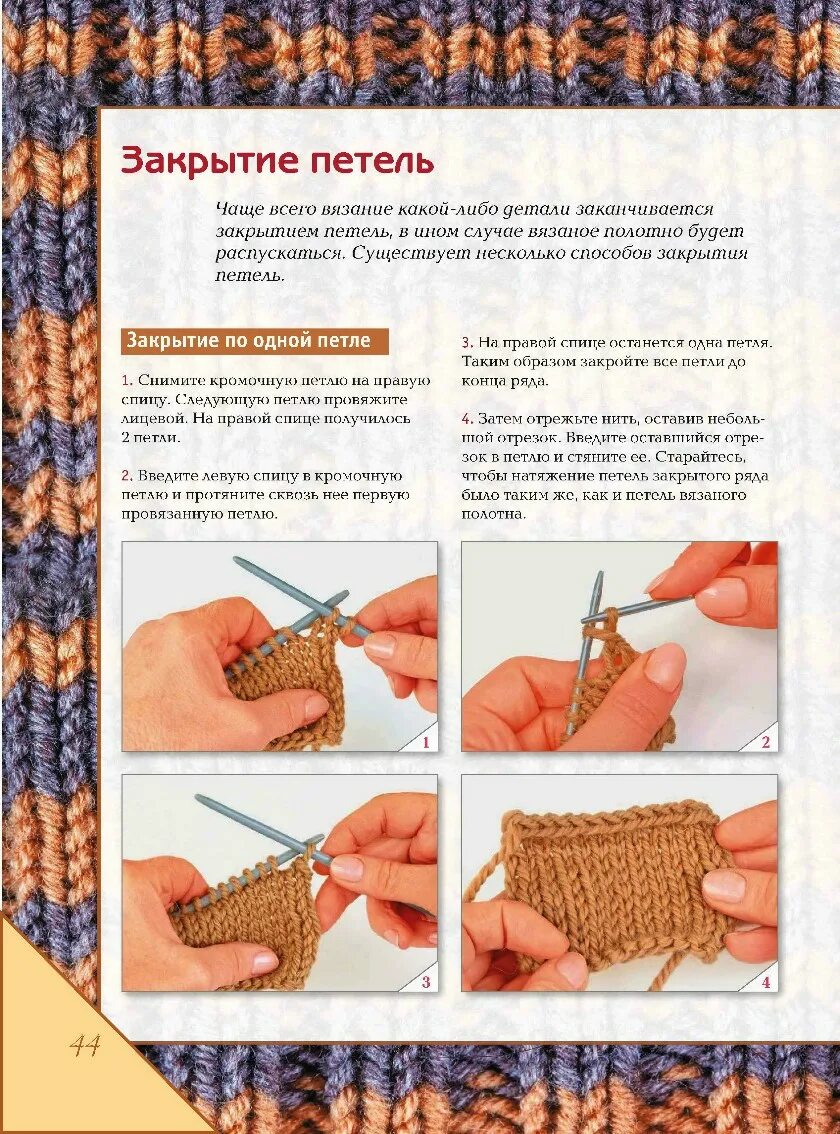 Закрытие петель

Чаще всего вязание какой-либо детали заканчивается закрытием петель, в ином случае вязаное полотно будет распускаться. Существует несколько способов закрытия петель.

Закрытие по одной петле

1. Снимите кромочную петлю на правую спицу. Следующую петлю провяжите лицевой. На правой спице получилось 2 петли.

2. Введите левую спицу в кромочную петлю и протяните сквозь нее первую провязанную петлю.

3. На правой спице останется одна петля. Таким образом закройте все петли до конца ряда.

4. Затем отрежьте нить, оставив небольшой отрезок. Введите оставшийся отрезок в петлю и стяните ее. Старайтесь, чтобы натяжение петель закрытого ряда было таким же, как и петель вязаного полотна.

1

2

3

4

44