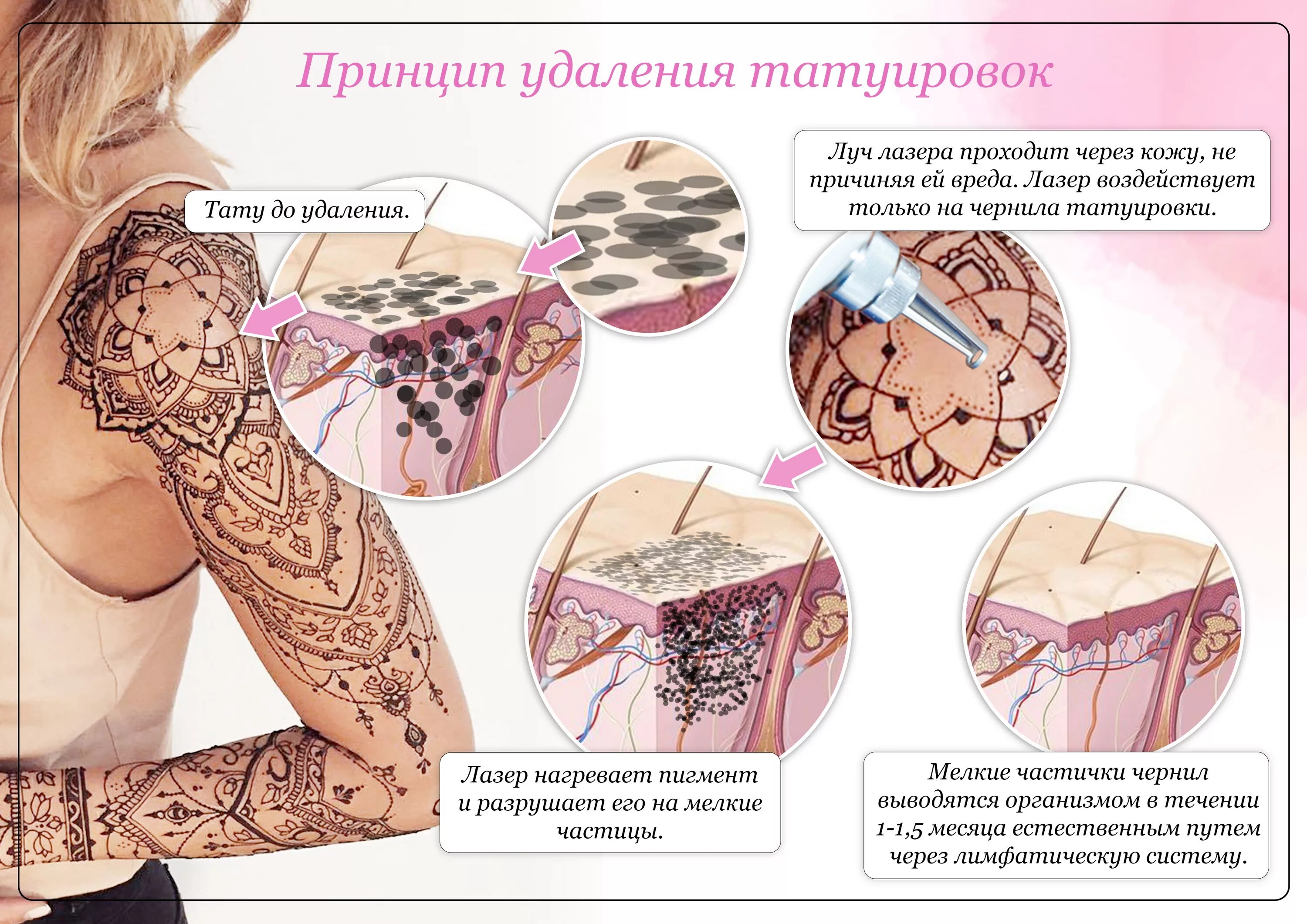 Принцип удаления татуировок

Тату до удаления.

Луч лазера проходит через кожу, не причиняя ей вреда. Лазер воздействует только на чернила татуировки.

Лазер нагревает пигмент и разрушает его на мелкие частицы.

Мелкие частички чернил выводятся организмом в течении 1-1,5 месяца естественным путем через лимфатическую систему.