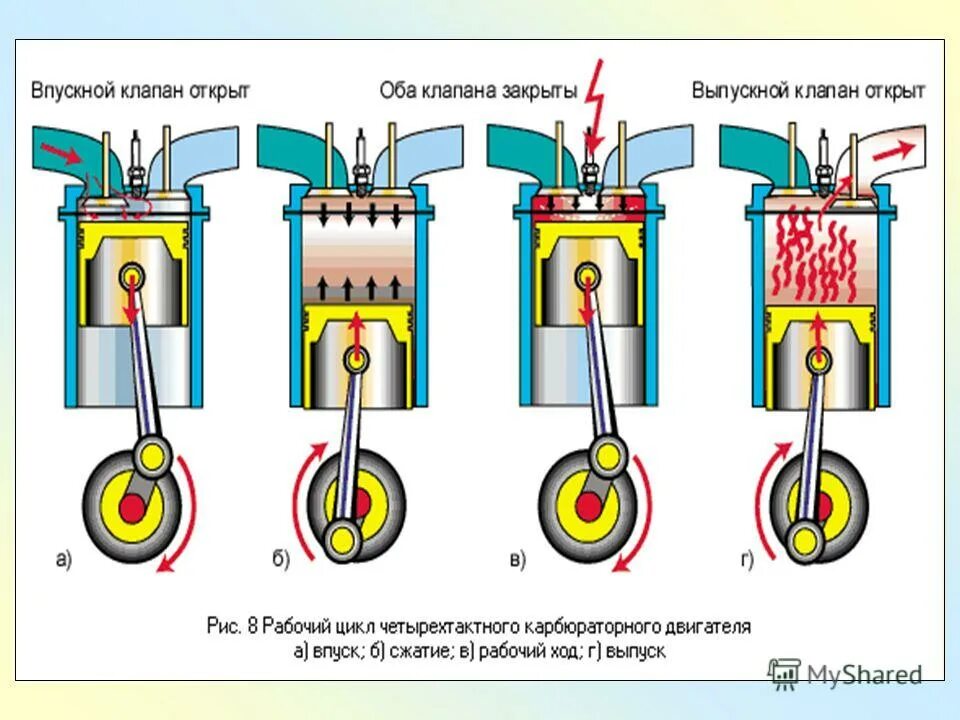 Впускной клапан открыт

Оба клапана закрыты

Выпускной клапан открыт

а)

б)

в)

г)

Рис. 8 Рабочий цикл четырехтактного карбюраторного двигателя
а) впуск; б) сжатие; в) рабочий ход; г) выпуск

MyShared