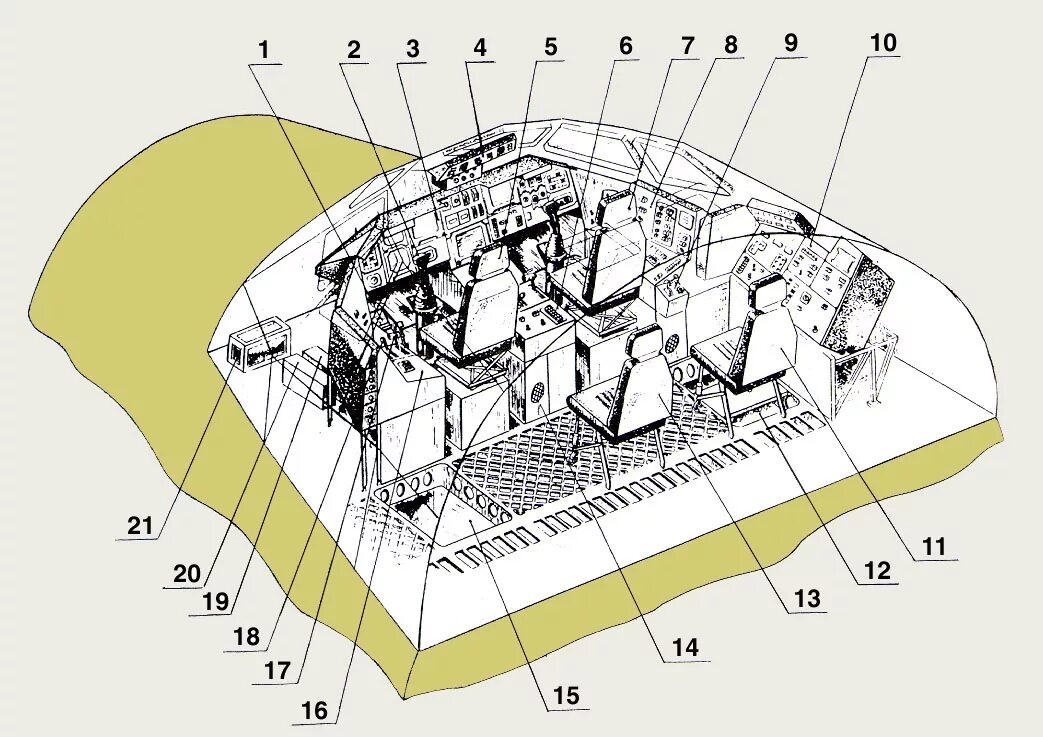 1 2 3 4 5 6 7 8 9 10

11

12

13

14

15

16

17

18

19

20

21