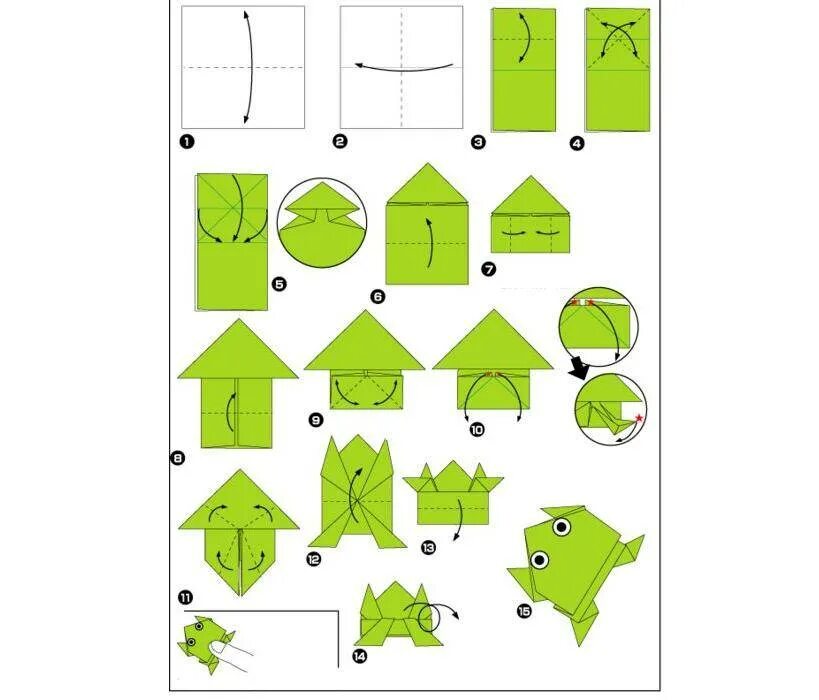 1
2
3
4
5
6
7
8
9
10
11
12
13
14
15