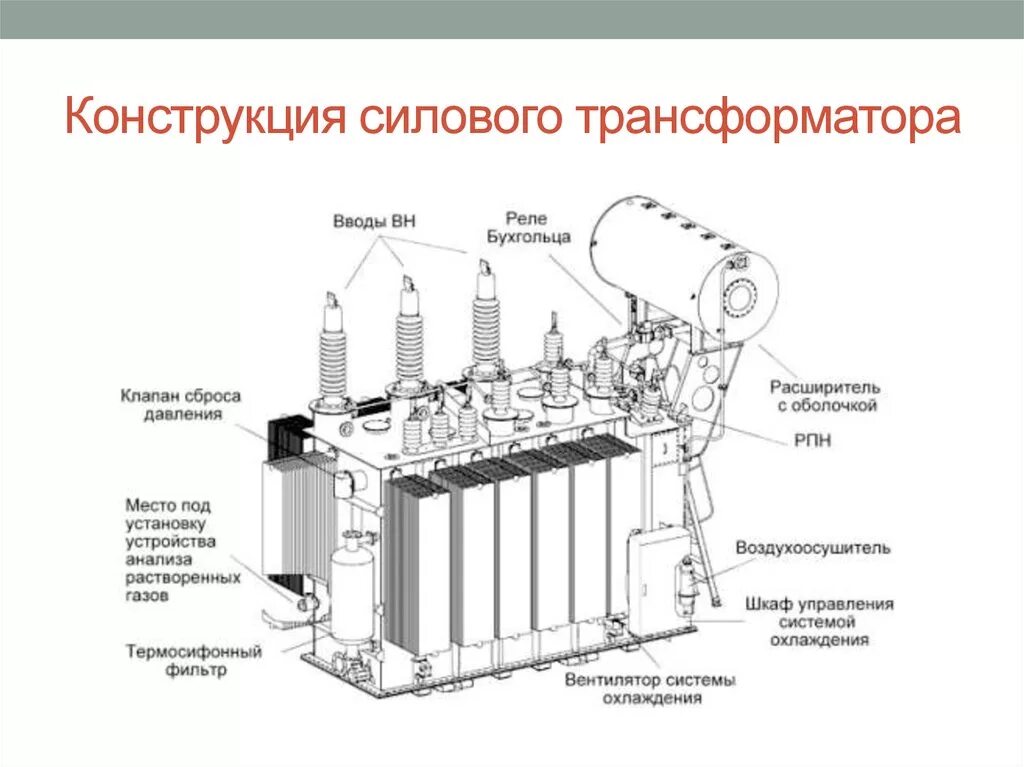 Конструкция силового трансформатора

Вводы ВН

Реле Бухгольца

Клапан сброса давления

Расширитель с оболочкой

РПН

Место под установку устройства анализа растворенных газов

Воздухоосушитель

Шкаф управления системой охлаждения

Термосифонный фильтр

Вентилятор системы охлаждения