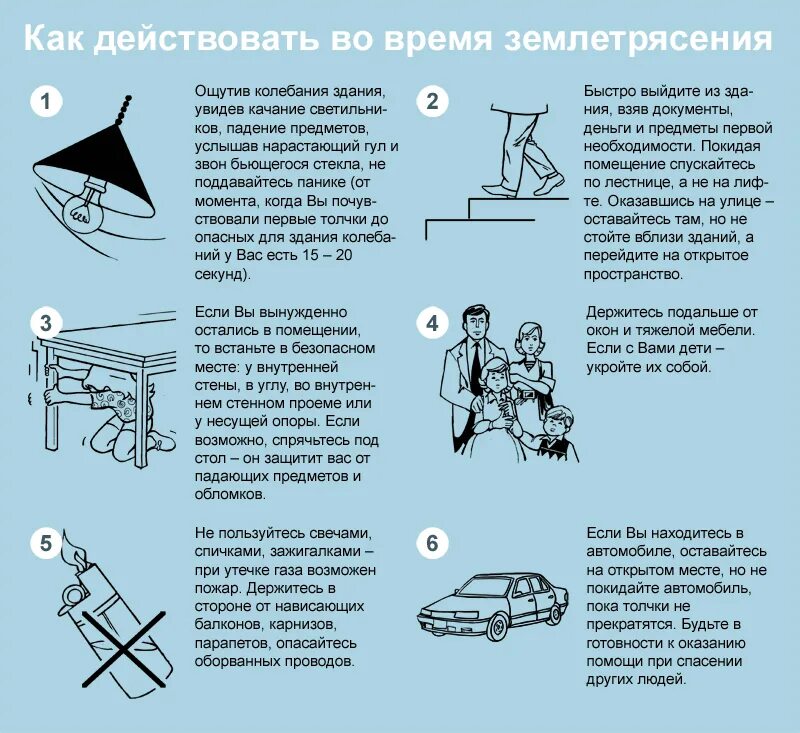 Как действовать во время землетрясения

1

Ощутив колебания здания, увидев качание светильников, падение предметов, услышав нарастающий гул и звон бьющегося стекла, не поддавайтесь панике (от момента, когда Вы почувствовали первые толчки до опасных для здания колебаний у Вас есть 15 – 20 секунд).

2

Быстро выйдите из здания, взяв документы, деньги и предметы первой необходимости. Покидая помещение спускайтесь по лестнице, а не на лифте. Оказавшись на улице – оставайтесь там, но не стойте вблизи зданий, а перейдите на открытое пространство.

3

Если Вы вынужденно остались в помещении, то встаньте в безопасном месте: у внутренней стены, в углу, во внутреннем стенном проеме или у несущей опоры. Если возможно, спрячьтесь под стол – он защитит вас от падающих предметов и обломков.

4

Держитесь подальше от окон и тяжелой мебели. Если с Вами дети – укройте их собой.

5

Не пользуйтесь свечами, спичками, зажигалками – при утечке газа возможен пожар. Держитесь в стороне от нависающих балконов, карнизов, парапетов, опасайтесь оборванных проводов.

6

Если Вы находитесь в автомобиле, оставайтесь на открытом месте, но не покидайте автомобиль, пока толчки не прекратятся. Будьте в готовности к оказанию помощи при спасении других людей.