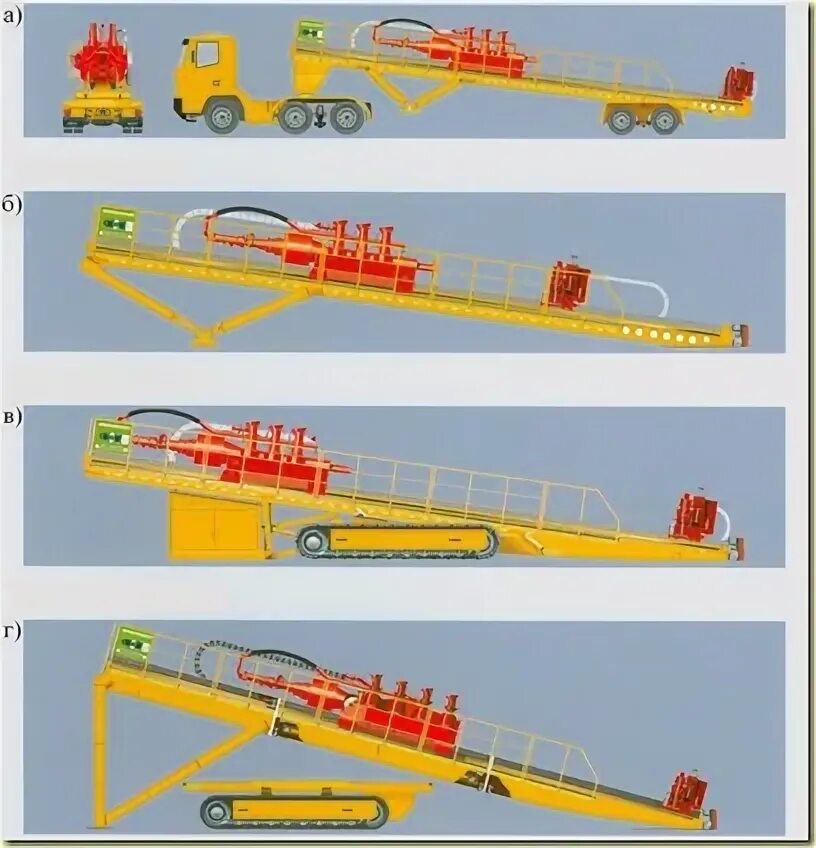 а)

б)

в)

г)