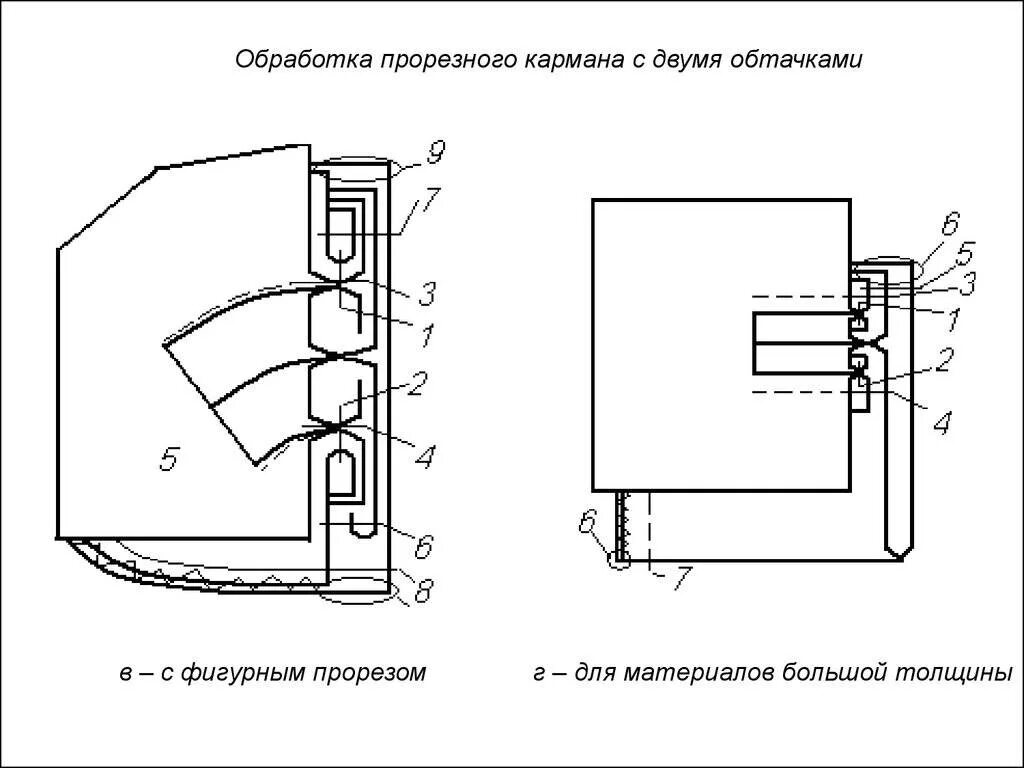 Обработка прорезного кармана с двумя обтачками

9
7
3
1
2
4
5
6
8

6
5
3
1
2
4
6
7

в – с фигурным прорезом

г – для материалов большой толщины