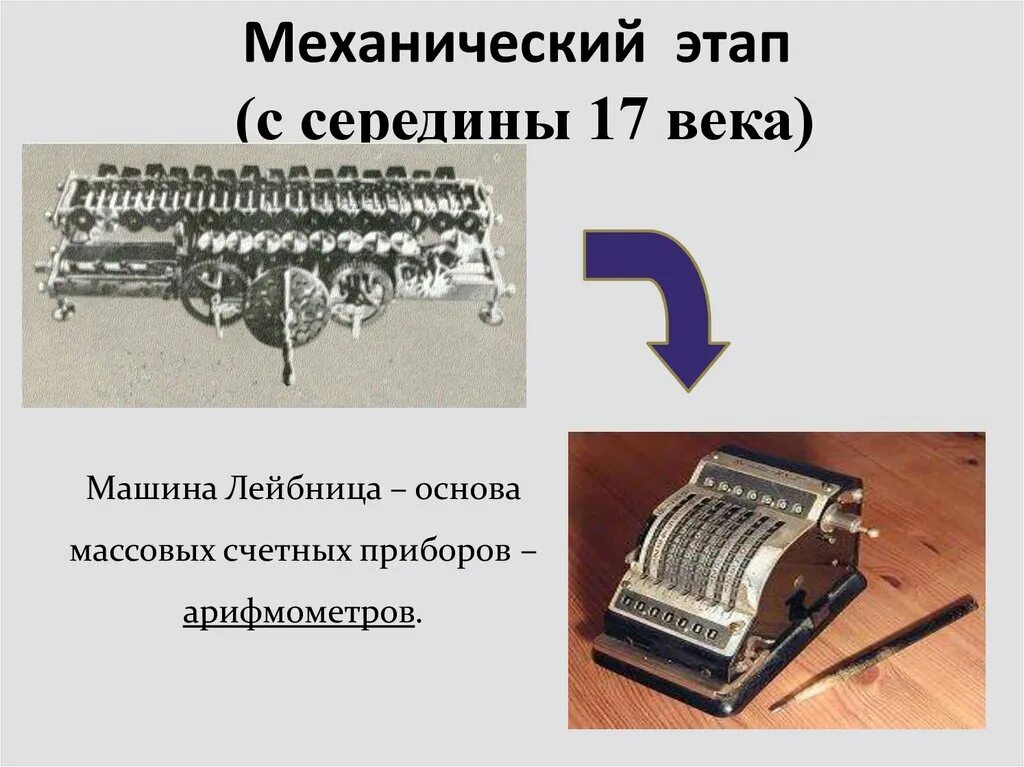 Механический этап
(с середины 17 века)

Машина Лейбница – основа массовых счетных приборов – арифмометров.