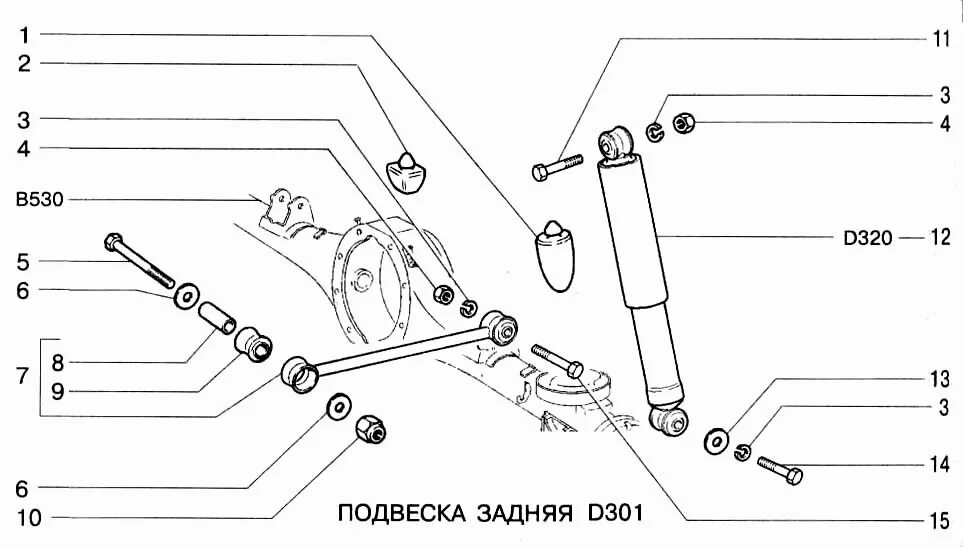 1
2
3
4
B530
5
6
7
8
9
6
10
11
3
4
D320 — 12
13
3
14
15
ПОДВЕСКА ЗАДНЯЯ D301