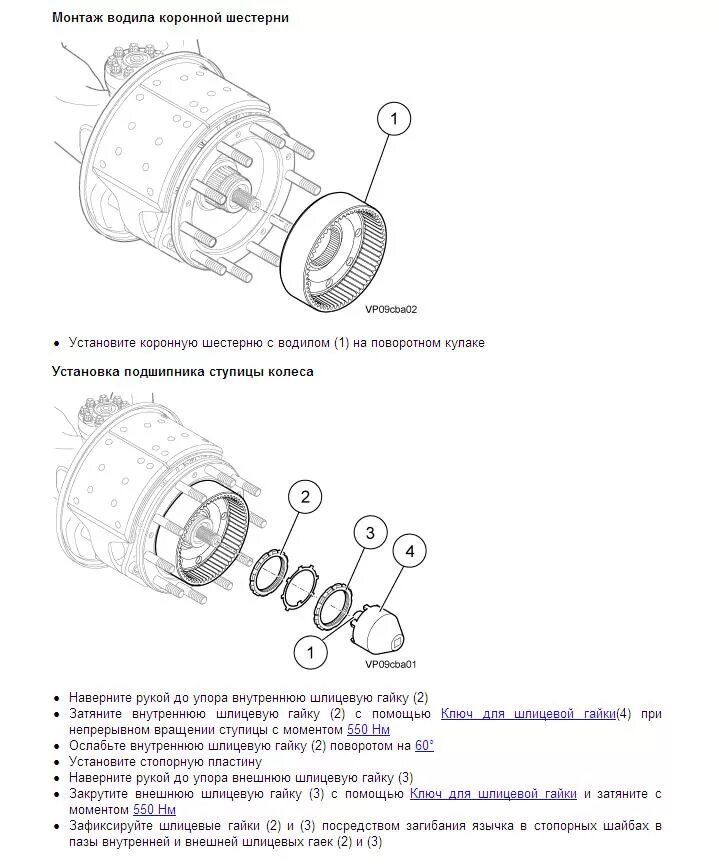 Монтаж водила коронной шестерни

1

VP09cba02

• Установите коронную шестерню с водилом (1) на поворотном кулаке

Установка подшипника ступицы колеса

2

3

4

1

VP09cba01

• Наверните рукой до упора внутреннюю шлицевую гайку (2)
• Затяните внутреннюю шлицевую гайку (2) с помощью Ключ для шлицевой гайки(4) при непрерывном вращении ступицы с моментом 550 Нм
• Ослабьте внутреннюю шлицевую гайку (2) поворотом на 60°
• Установите стопорную пластину
• Наверните рукой до упора внешнюю шлицевую гайку (3)
• Закрутите внешнюю шлицевую гайку (3) с помощью Ключ для шлицевой гайки и затяните с моментом 550 Нм
• Зафиксируйте шлицевые гайки (2) и (3) посредством загибания язычка в стопорных шайбах в пазы внутренней и внешней шлицевых гаек (2) и (3)