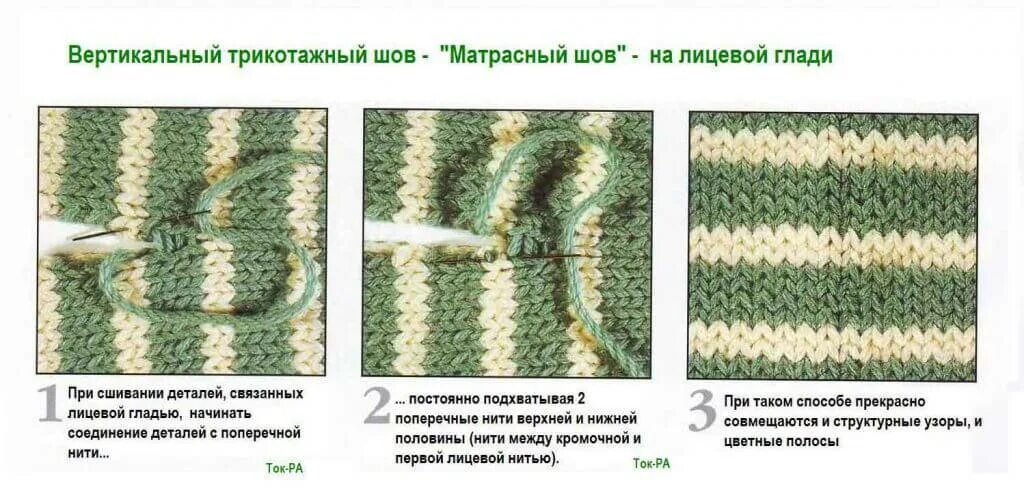 Вертикальный трикотажный шов - "Матрасный шов" - на лицевой глади

1 При сшивании деталей, связанных лицевой гладью, начинать соединение деталей с поперечной нити...

Ток-РА

2 ... постоянно подхватывая 2 поперечные нити верхней и нижней половины (нити между кромочной и первой лицевой нитью).

Ток-РА

3 При таком способе прекрасно совмещаются и структурные узоры, и цветные полосы