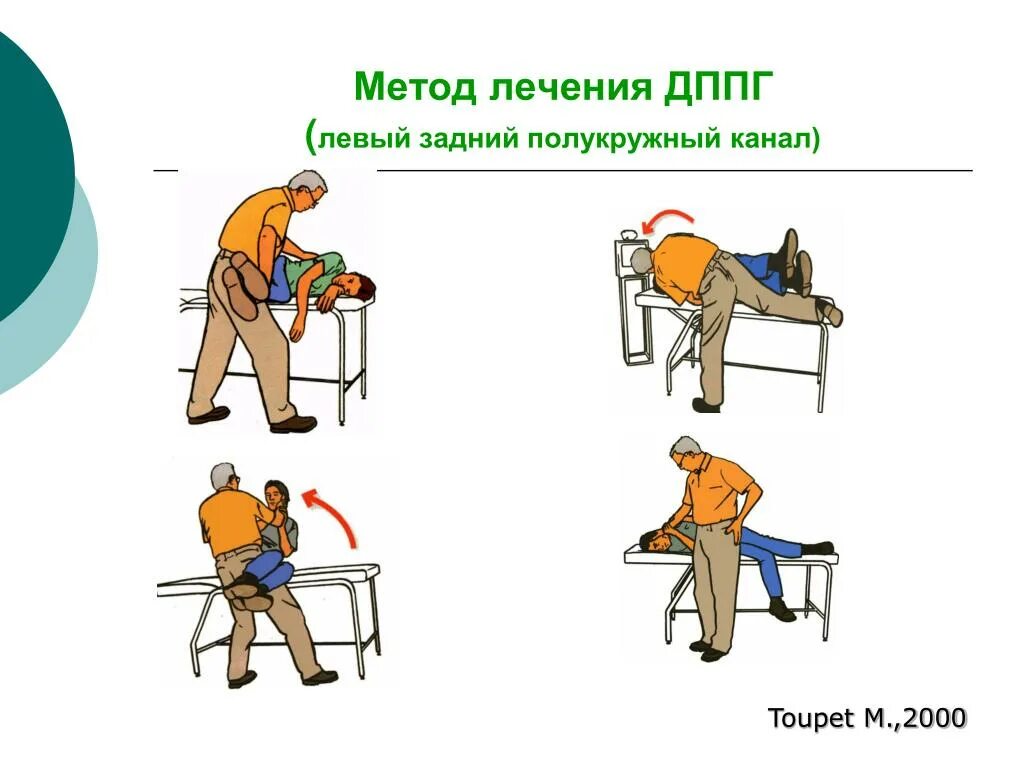 Метод лечения ДППГ
(левый задний полукружный канал)

Toupet M.,2000