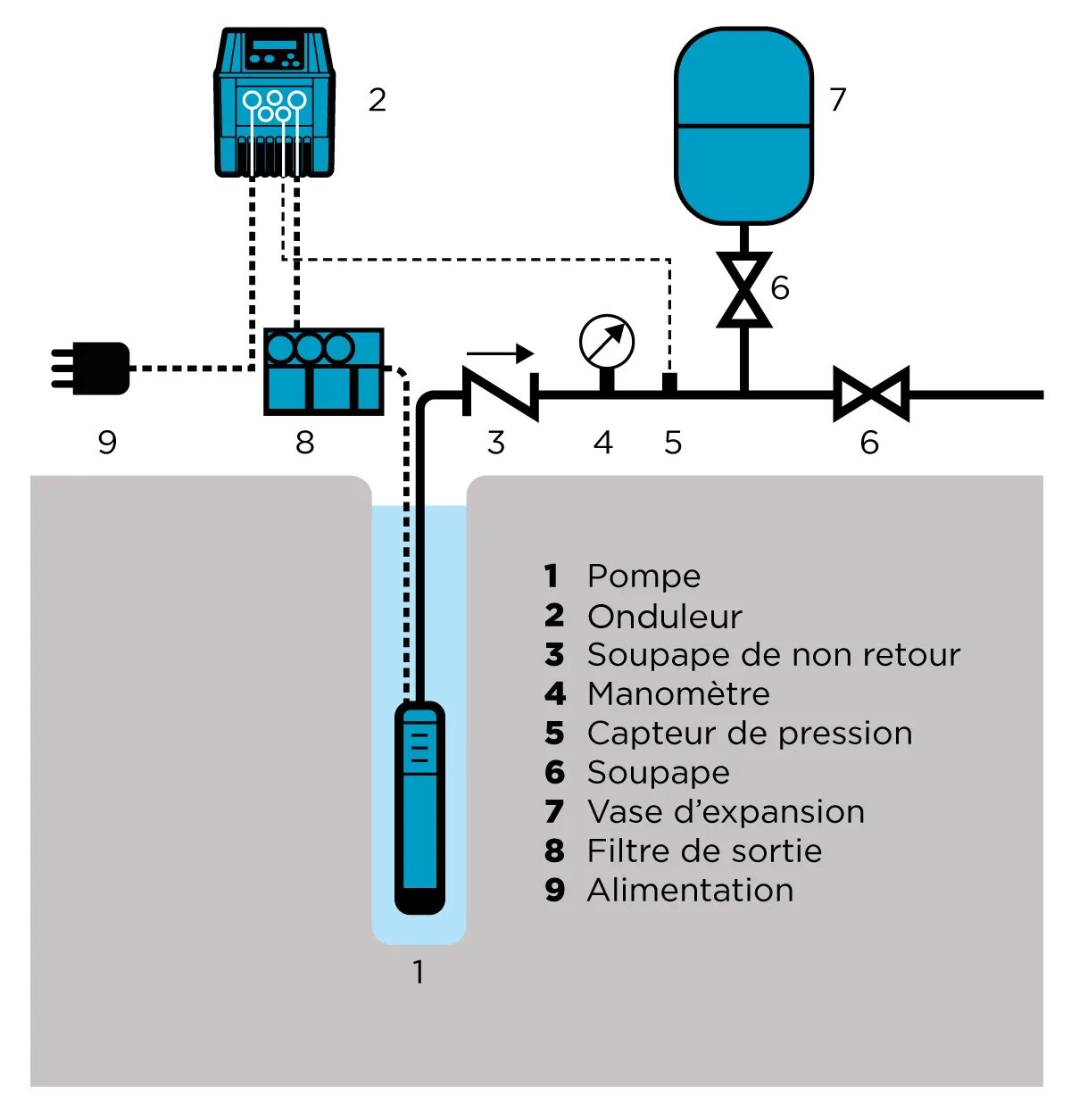 2

7

6

9

8

3

4

5

6

1 Pompe
2 Onduleur
3 Soupape de non retour
4 Manomètre
5 Capteur de pression
6 Soupape
7 Vase d'expansion
8 Filtre de sortie
9 Alimentation

1