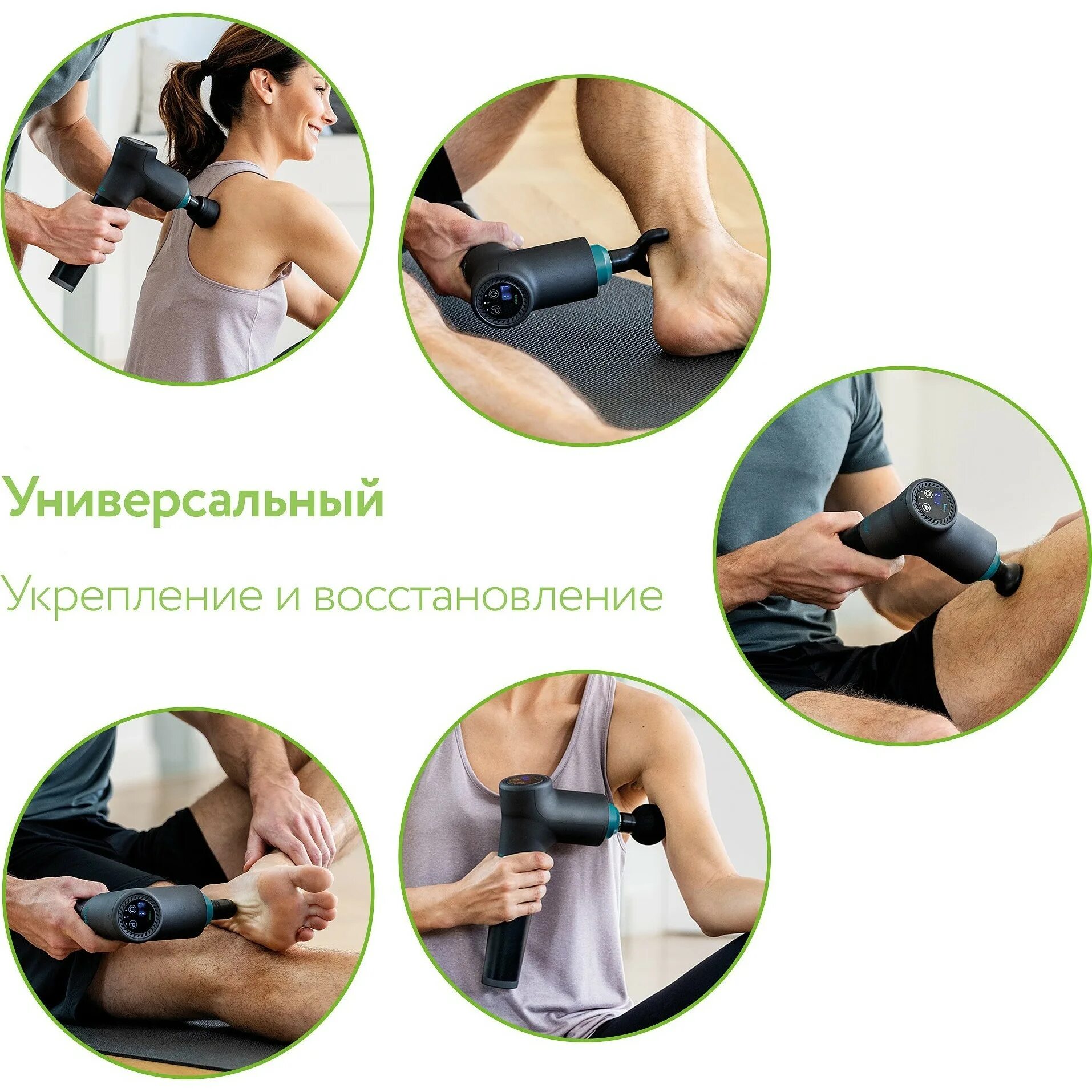 Универсальный

Укрепление и восстановление