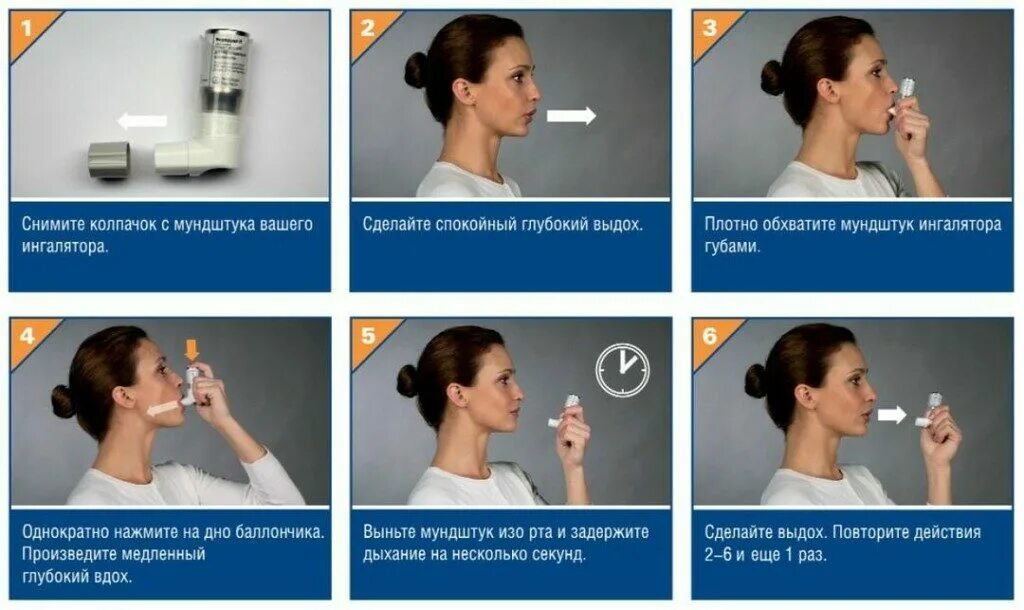 1

Снимите колпачок с мундштука вашего ингалятора.

2

Сделайте спокойный глубокий выдох.

3

Плотно обхватите мундштук ингалятора губами.

4

Однократно нажмите на дно баллончика. Произведите медленный глубокий вдох.

5

Выньте мундштук изо рта и задержите дыхание на несколько секунд.

6

Сделайте выдох. Повторите действия 2–6 и еще 1 раз.