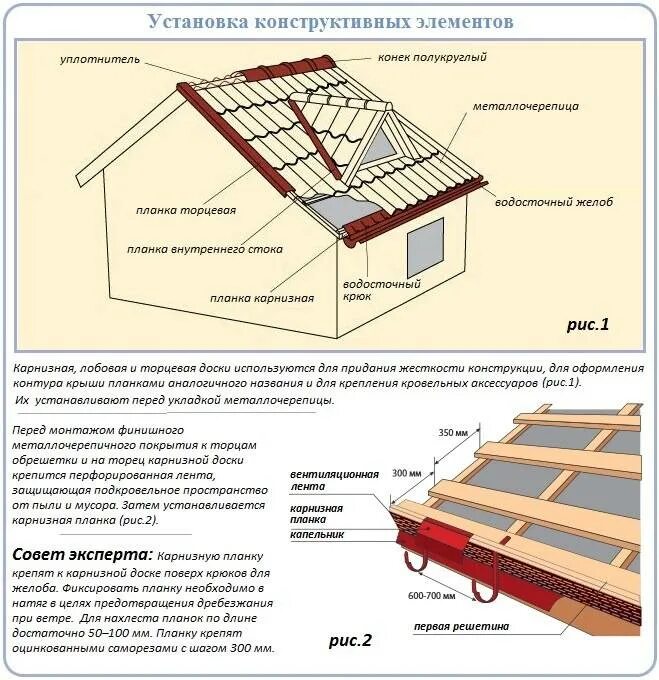 Установка конструктивных элементов

уплотнитель

конек полукруглый

металлочерепица

водосточный желоб

планка торцевая

планка внутреннего стока

планка карнизная

водосточный крюк

рис.1

Карнизная, лобовая и торцевая доски используются для придания жесткости конструкции, для оформления контура крыши планками аналогичного названия и для крепления кровельных аксессуаров (рис.1). Их устанавливают перед укладкой металлочерепицы.

Перед монтажом финишного металлочерепичного покрытия к торцам обрешетки и на торец карнизной доски крепится перфорированная лента, защищающая подкровельное пространство от пыли и мусора. Затем устанавливается карнизная планка (рис.2).

Совет эксперта: Карнизную планку крепят к карнизной доске поверх крюков для желоба. Фиксировать планку необходимо в натяг в целях предотвращения дребезжания при ветре. Для нахлеста планок по длине достаточно 50–100 мм. Планку крепят оцинкованными саморезами с шагом 300 мм.

350 мм

300 мм

вентиляционная лента

карнизная планка

капельник

600-700 мм

первая решетина

рис.2