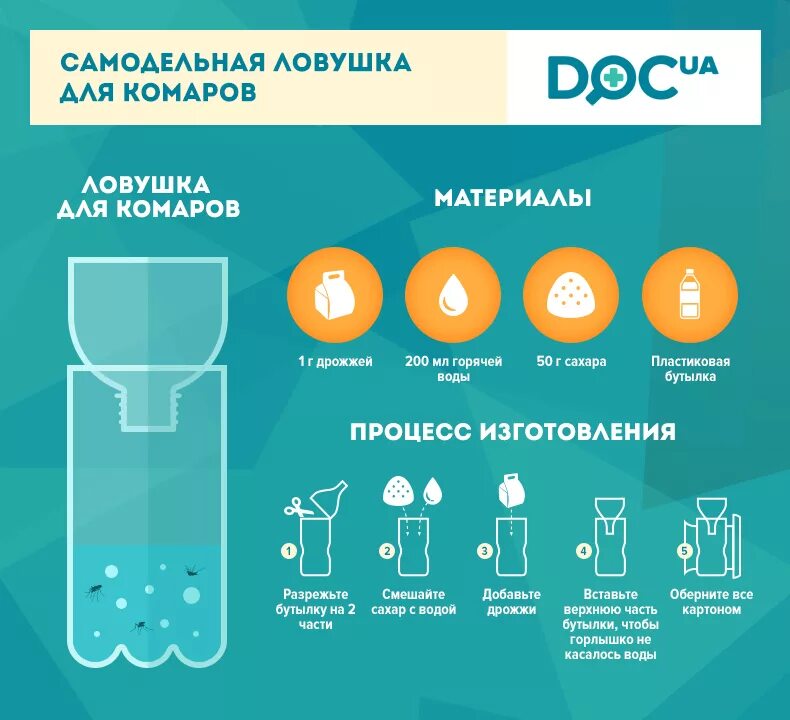 САМОДЕЛЬНАЯ ЛОВУШКА ДЛЯ КОМАРОВ

DOC UA

ЛОВУШКА ДЛЯ КОМАРОВ

МАТЕРИАЛЫ

1 г дрожжей

200 мл горячей воды

50 г сахара

Пластиковая бутылка

ПРОЦЕСС ИЗГОТОВЛЕНИЯ

1 Разрежьте бутылку на 2 части

2 Смешайте сахар с водой

3 Добавьте дрожжи

4 Вставьте верхнюю часть бутылки, чтобы горлышко не касалось воды

5 Оберните все картоном