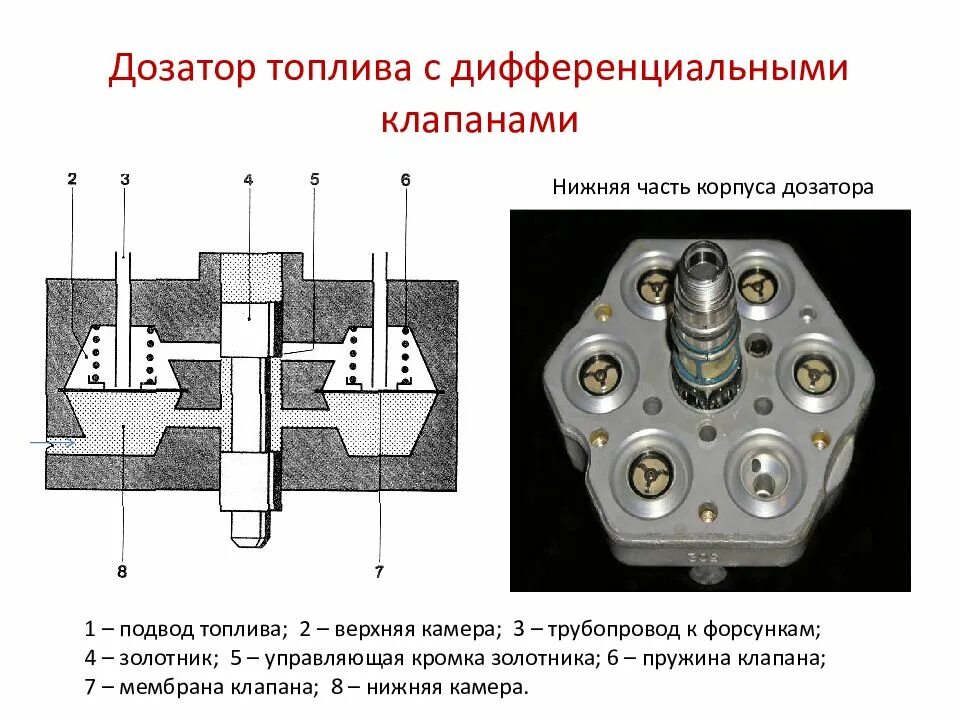 Дозатор топлива с дифференциальными клапанами

2 3 4 5 6

8 7

Нижняя часть корпуса дозатора

1 – подвод топлива; 2 – верхняя камера; 3 – трубопровод к форсункам; 4 – золотник; 5 – управляющая кромка золотника; 6 – пружина клапана; 7 – мембрана клапана; 8 – нижняя камера.