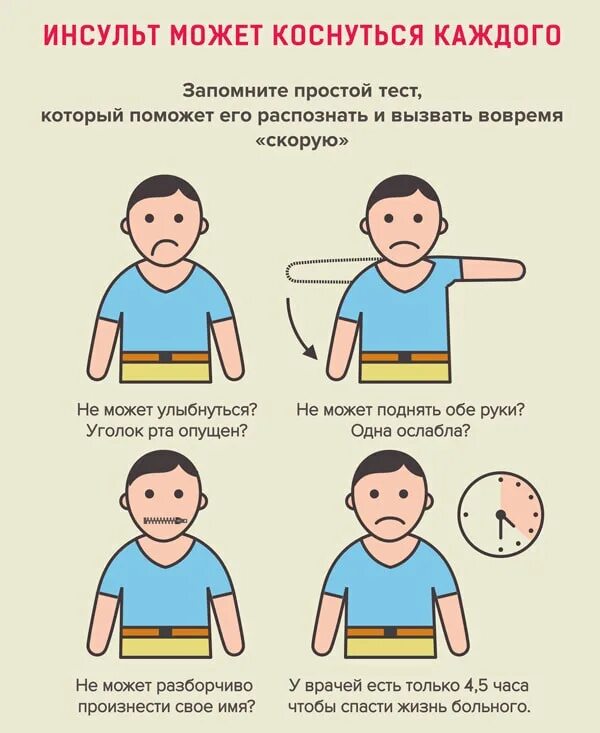 ИНСУЛЬТ МОЖЕТ КОСНУТЬСЯ КАЖДОГО

Запомните простой тест, который поможет его распознать и вызвать вовремя «скорую»

Не может улыбнуться? Уголок рта опущен?

Не может поднять обе руки? Одна ослабла?

Не может разборчиво произнести свое имя?

У врачей есть только 4,5 часа чтобы спасти жизнь больного.