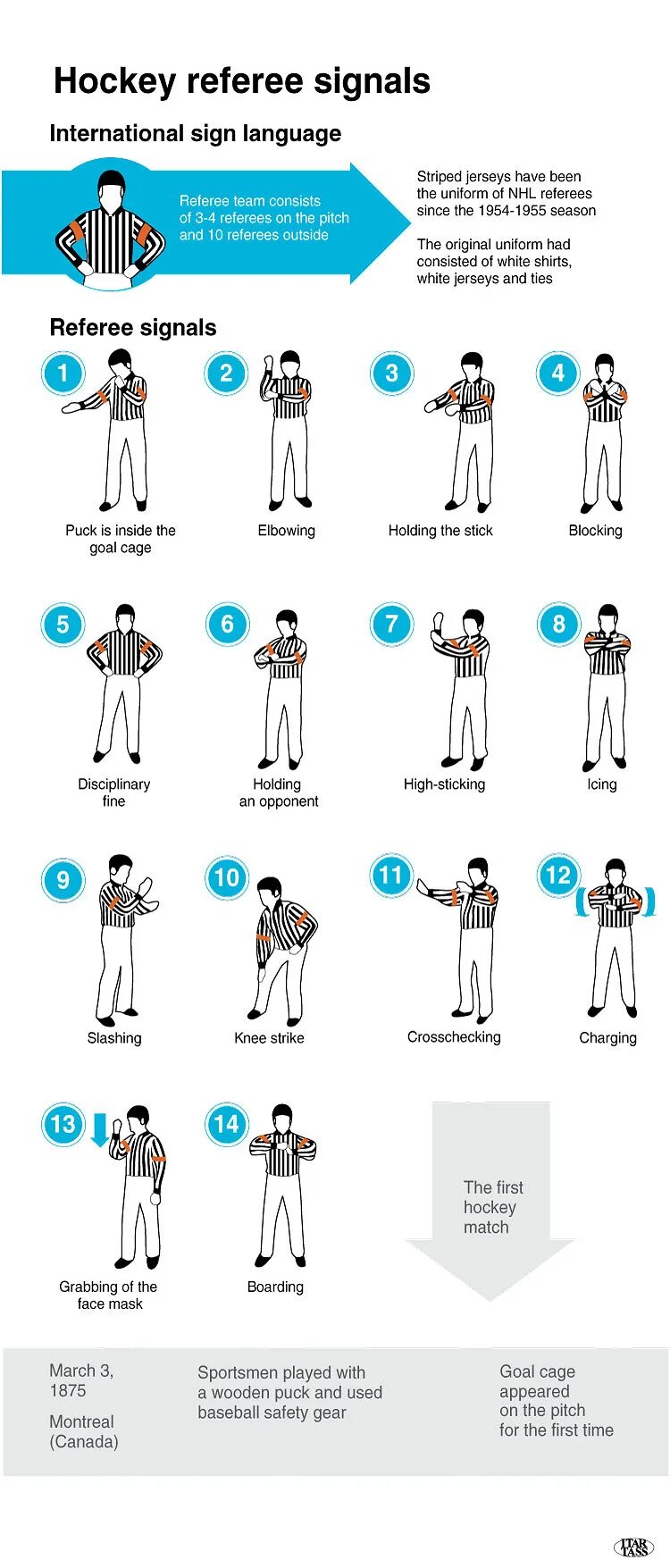 Hockey referee signals

International sign language

Referee team consists of 3-4 referees on the pitch and 10 referees outside

Striped jerseys have been the uniform of NHL referees since the 1954-1955 season

The original uniform had consisted of white shirts, white jerseys and ties

Referee signals

1
Puck is inside the goal cage

2
Elbowing

3
Holding the stick

4
Blocking

5
Disciplinary fine

6
Holding an opponent

7
High-sticking

8
Icing

9
Slashing

10
Knee strike

11
Crosschecking

12
Charging

13
Grabbing of the face mask

14
Boarding

The first hockey match

March 3, 1875

Montreal (Canada)

Sportsmen played with a wooden puck and used baseball safety gear

Goal cage appeared on the pitch for the first time

ITAR TASS