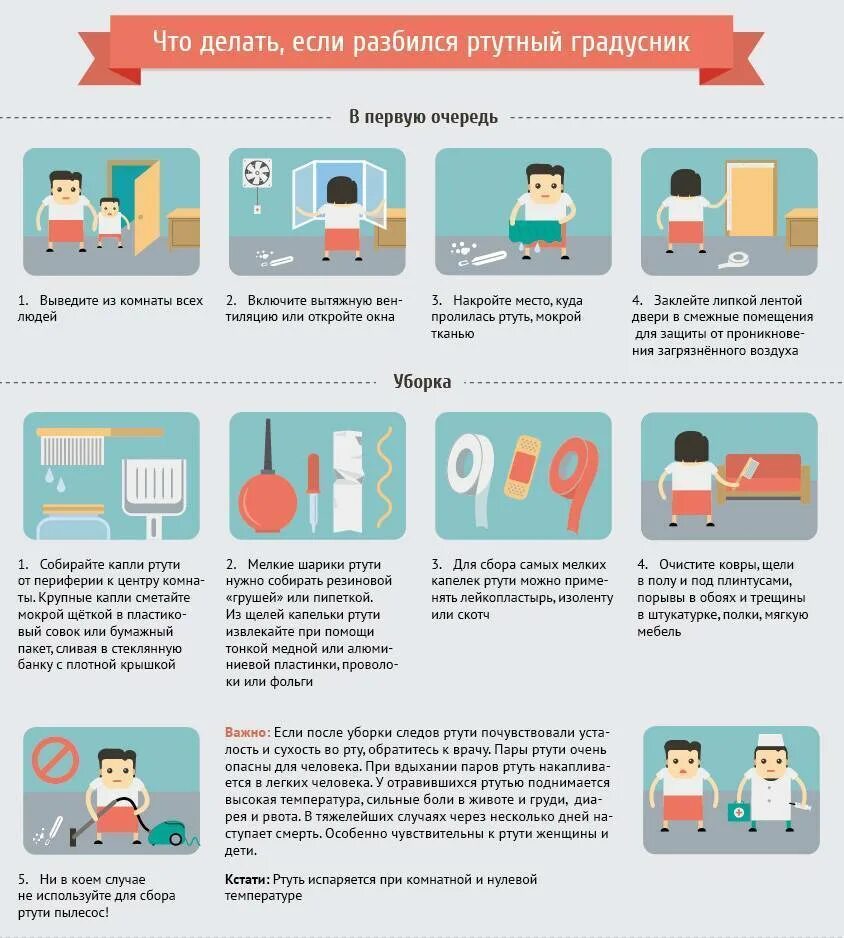 Что делать, если разбился ртутный градусник

В первую очередь

1. Выведите из комнаты всех людей

2. Включите вытяжную вентиляцию или откройте окна

3. Накройте место, куда пролилась ртуть, мокрой тканью

4. Заклейте липкой лентой двери в смежные помещения для защиты от проникновения загрязнённого воздуха

Уборка

1. Собирайте капли ртути от периферии к центру комнаты. Крупные капли сметайте мокрой щёткой в пластиковый совок или бумажный пакет, сливая в стеклянную банку с плотной крышкой

2. Мелкие шарики ртути нужно собирать резиновой «грушей» или пипеткой. Из щелей капельки ртути извлекайте при помощи тонкой медной или алюминиевой пластинки, проволоки или фольги

3. Для сбора самых мелких капелек ртути можно применять лейкопластырь, изоленту или скотч

4. Очистите ковры, щели в полу и под плинтусами, порывы в обоях и трещины в штукатурке, полки, мягкую мебель

5. Ни в коем случае не используйте для сбора ртути пылесос!

Важно: Если после уборки следов ртути почувствовали усталость и сухость во рту, обратитесь к врачу. Пары ртути очень опасны для человека. При вдыхании паров ртуть накапливается в легких человека. У отравившихся ртутью поднимается высокая температура, сильные боли в животе и груди, диарея и рвота. В тяжелейших случаях через несколько дней наступает смерть. Особенно чувствительны к ртути женщины и дети.

Кстати: Ртуть испаряется при комнатной и нулевой температуре