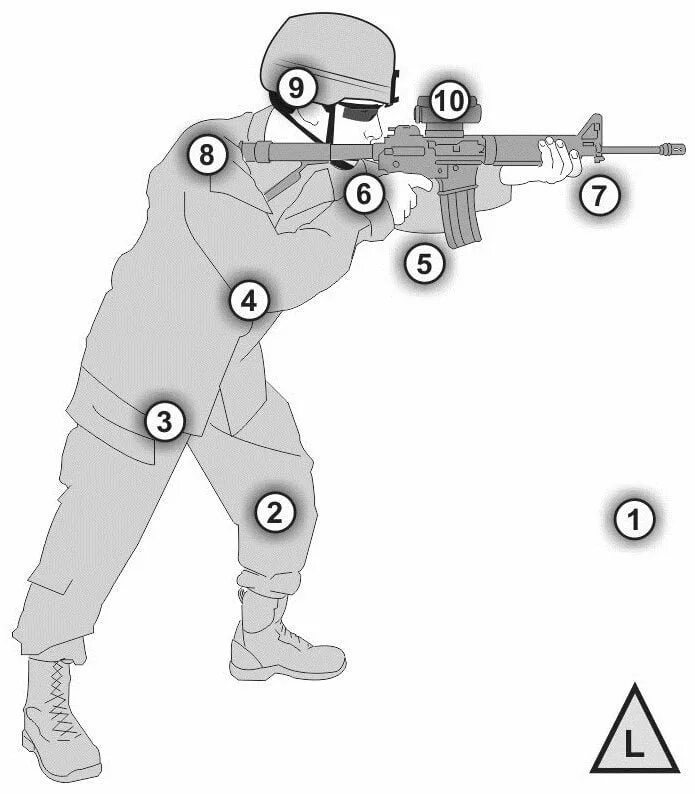 9
10
8
6
7
5
4
3
2
1
L